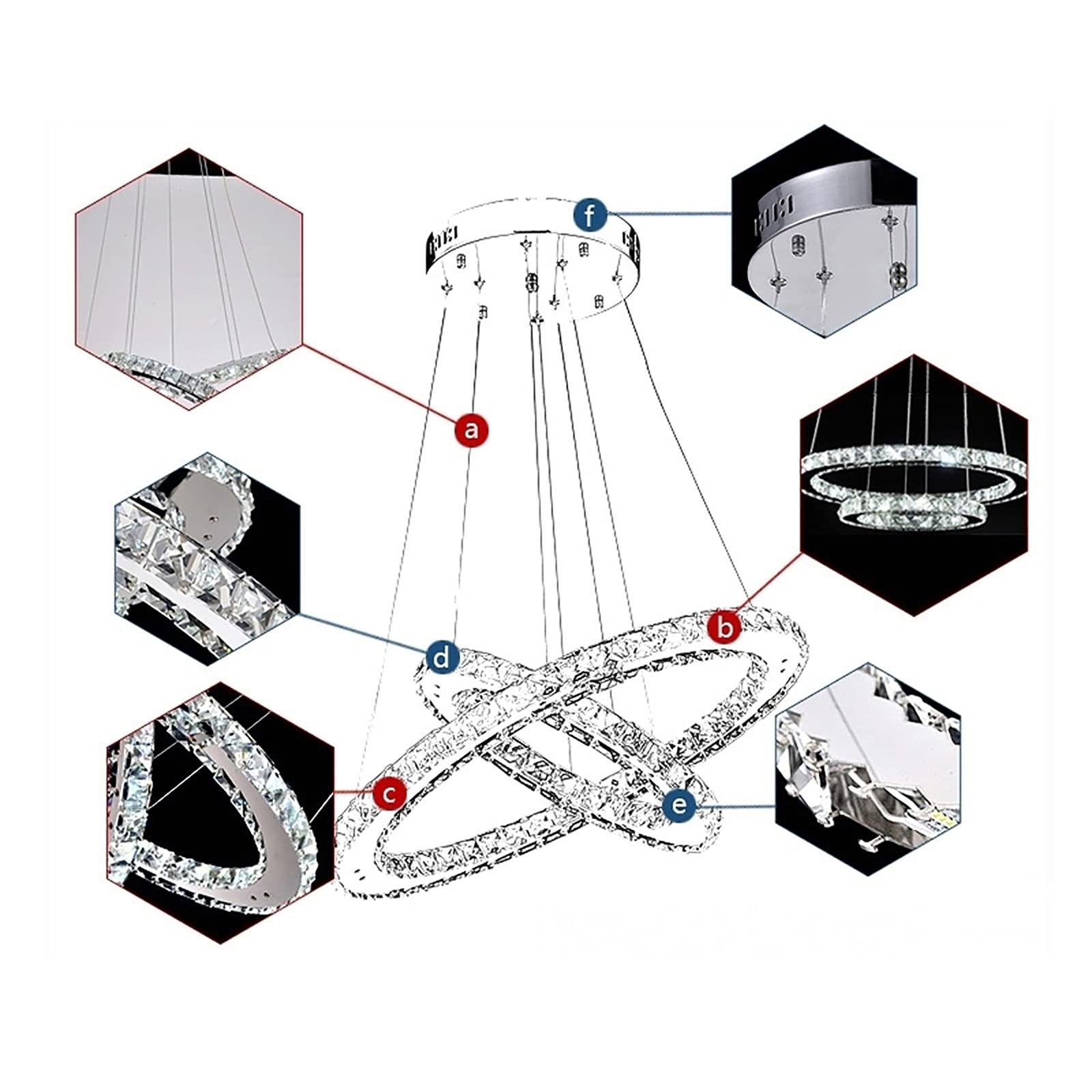 f
a
b
d
c
e