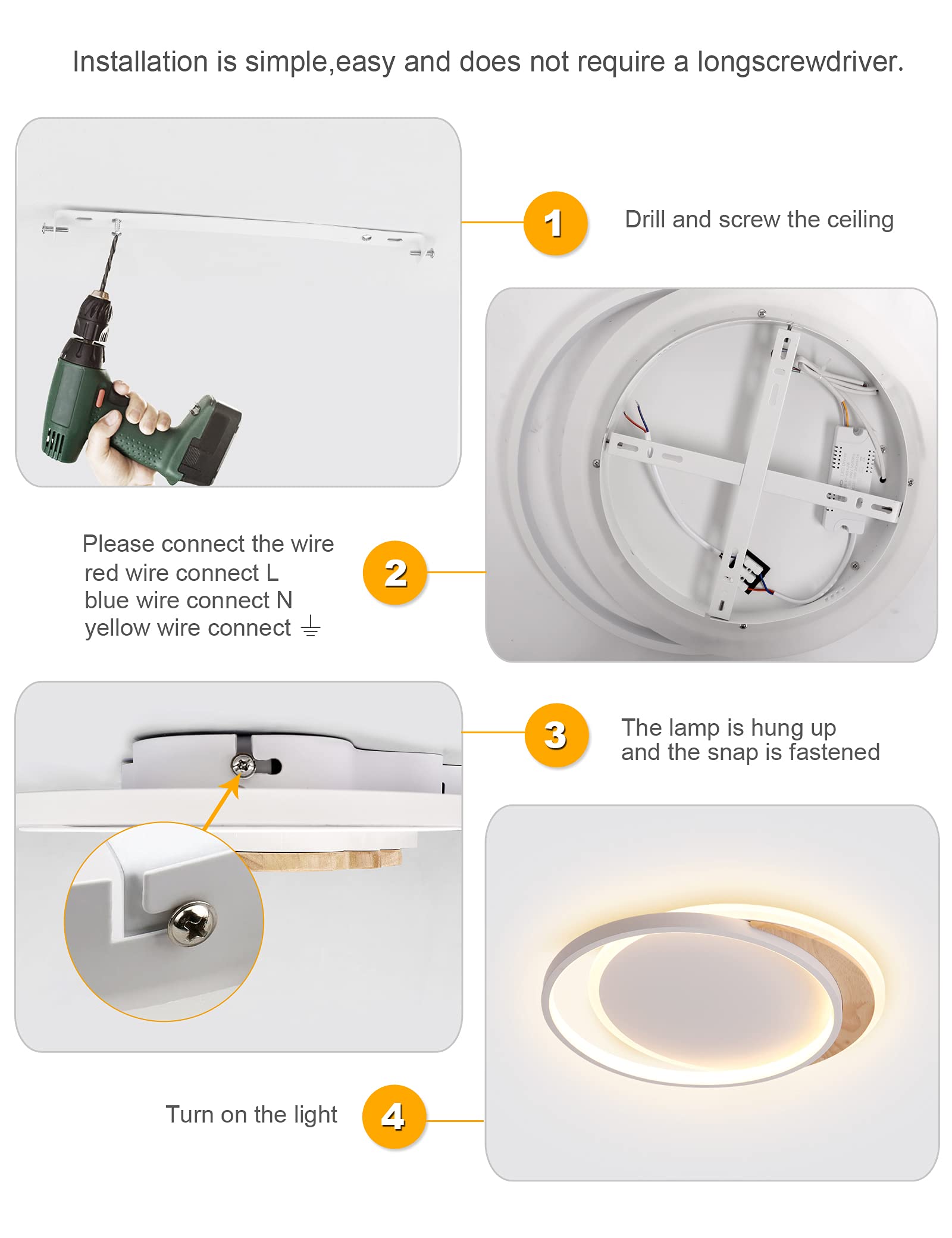 Installation is simple,easy and does not require a longscrewdriver.

1

Drill and screw the ceiling

Please connect the wire
red wire connect L
blue wire connect N
yellow wire connect ⏚

2

3

The lamp is hung up
and the snap is fastened

Turn on the light

4