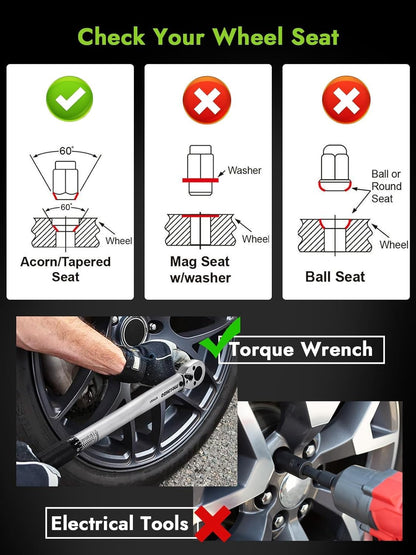 Check Your Wheel Seat

60°

60°

Wheel

Acorn/Tapered Seat

Washer

Wheel

Mag Seat w/washer

Ball or Round Seat

Wheel

Ball Seat

Torque Wrench

Electrical Tools