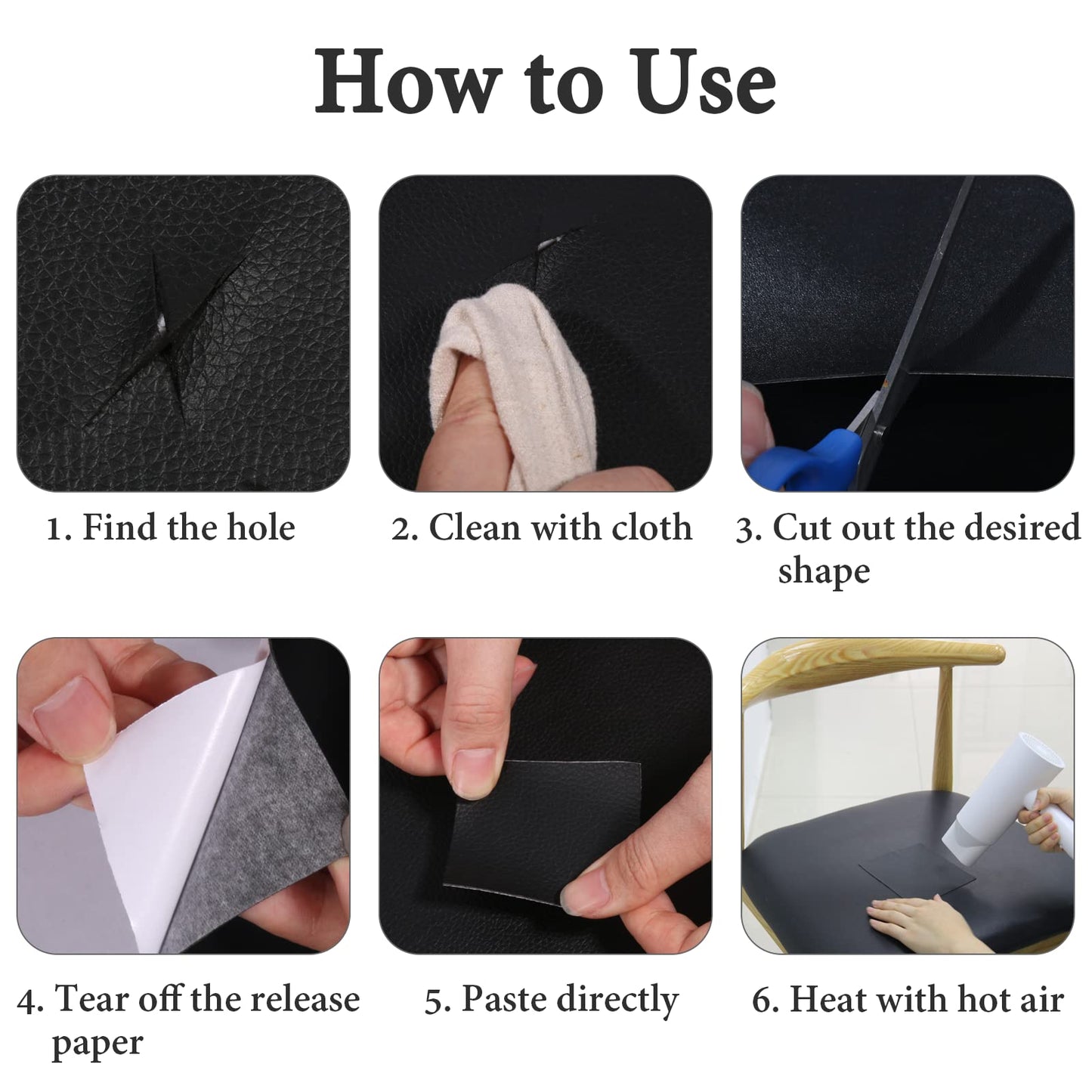 How to Use

1. Find the hole

2. Clean with cloth

3. Cut out the desired shape

4. Tear off the release paper

5. Paste directly

6. Heat with hot air