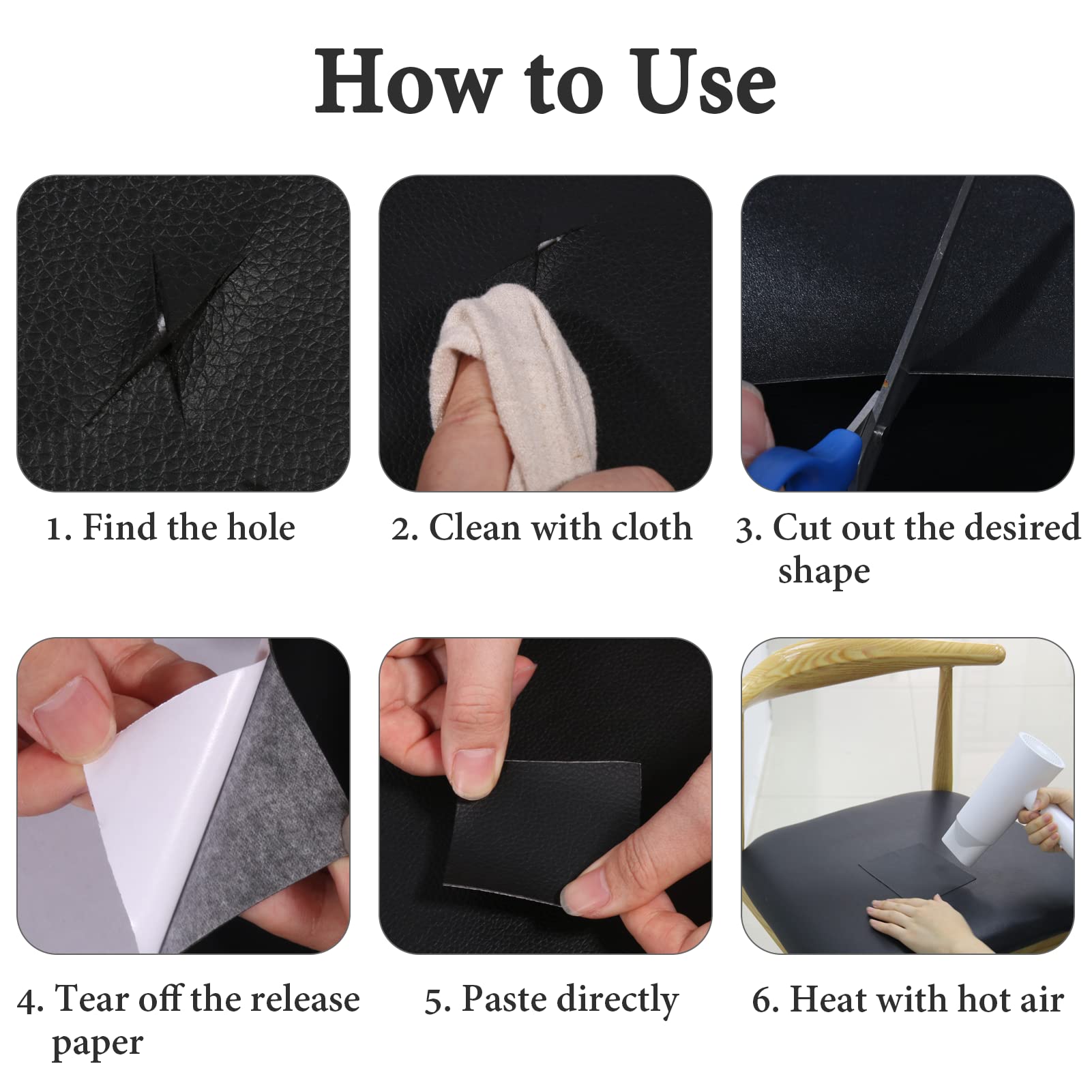 How to Use

1. Find the hole

2. Clean with cloth

3. Cut out the desired shape

4. Tear off the release paper

5. Paste directly

6. Heat with hot air