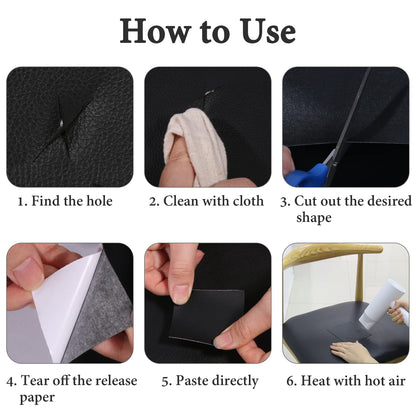 How to Use

1. Find the hole

2. Clean with cloth

3. Cut out the desired shape

4. Tear off the release paper

5. Paste directly

6. Heat with hot air