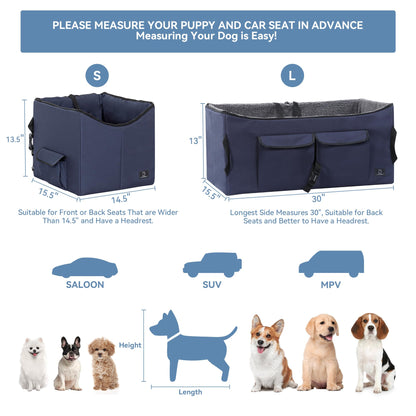 PLEASE MEASURE YOUR PUPPY AND CAR SEAT IN ADVANCE
Measuring Your Dog is Easy!

S

13.5"
15.5"
14.5"

Suitable for Front or Back Seats That are Wider Than 14.5" and Have a Headrest.

L

13"
15.5"
30"

Longest Side Measures 30", Suitable for Back Seats and Better to Have a Headrest.

SALOON

SUV

MPV

Height

Length