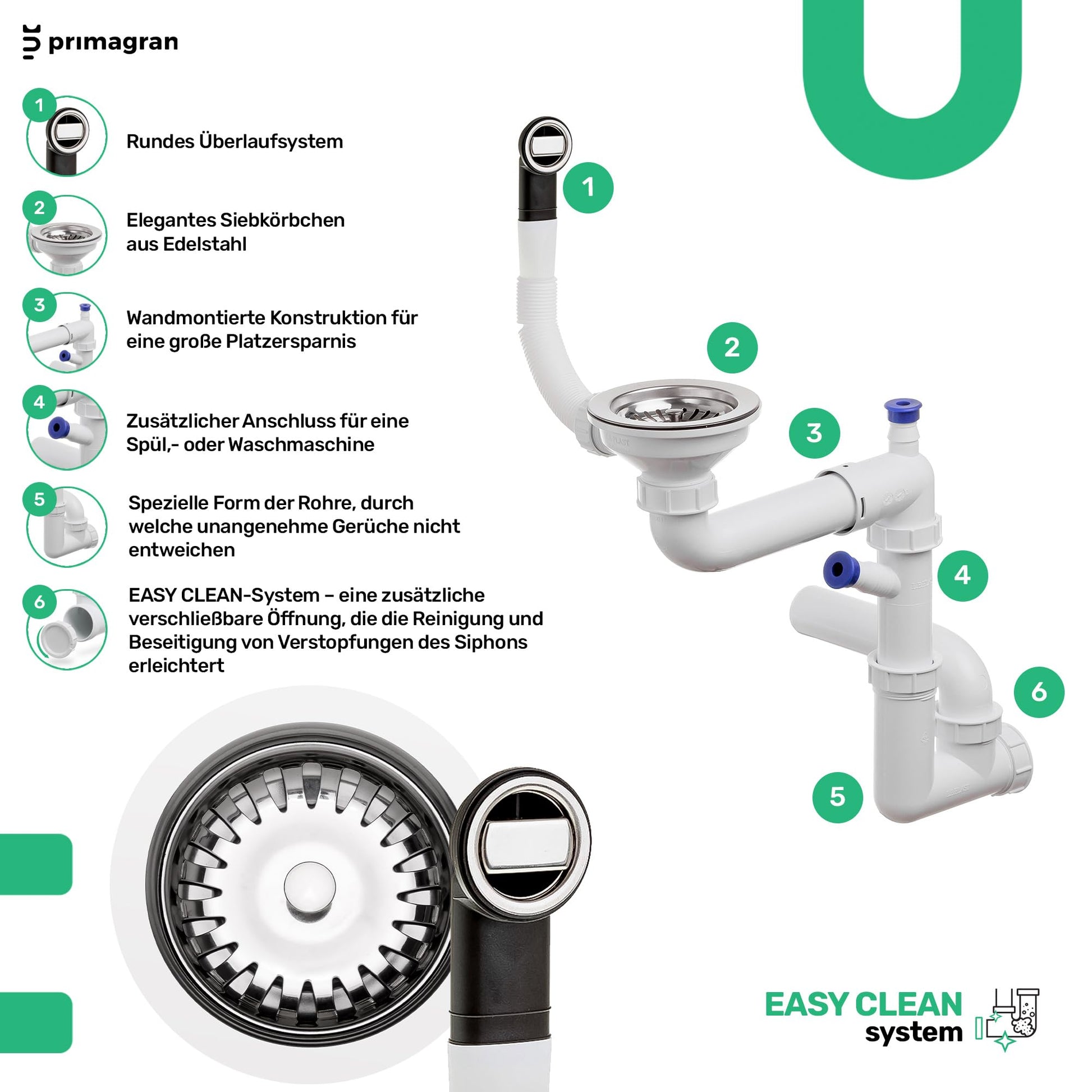 primagran

1
Rundes Überlaufsystem

2
Elegantes Siebkörbchen aus Edelstahl

3
Wandmontierte Konstruktion für eine große Platzersparnis

4
Zusätzlicher Anschluss für eine Spül,- oder Waschmaschine

5
Spezielle Form der Rohre, durch welche unangenehme Gerüche nicht entweichen

6
EASY CLEAN-System – eine zusätzliche verschließbare Öffnung, die die Reinigung und Beseitigung von Verstopfungen des Siphons erleichtert

1
2
3
4
6
5

EASY CLEAN
system