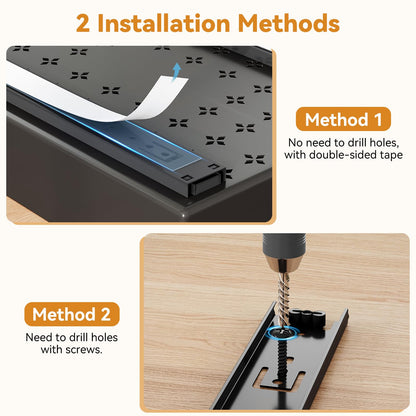 2 Installation Methods

Method 1

No need to drill holes, with double-sided tape

Method 2

Need to drill holes with screws.