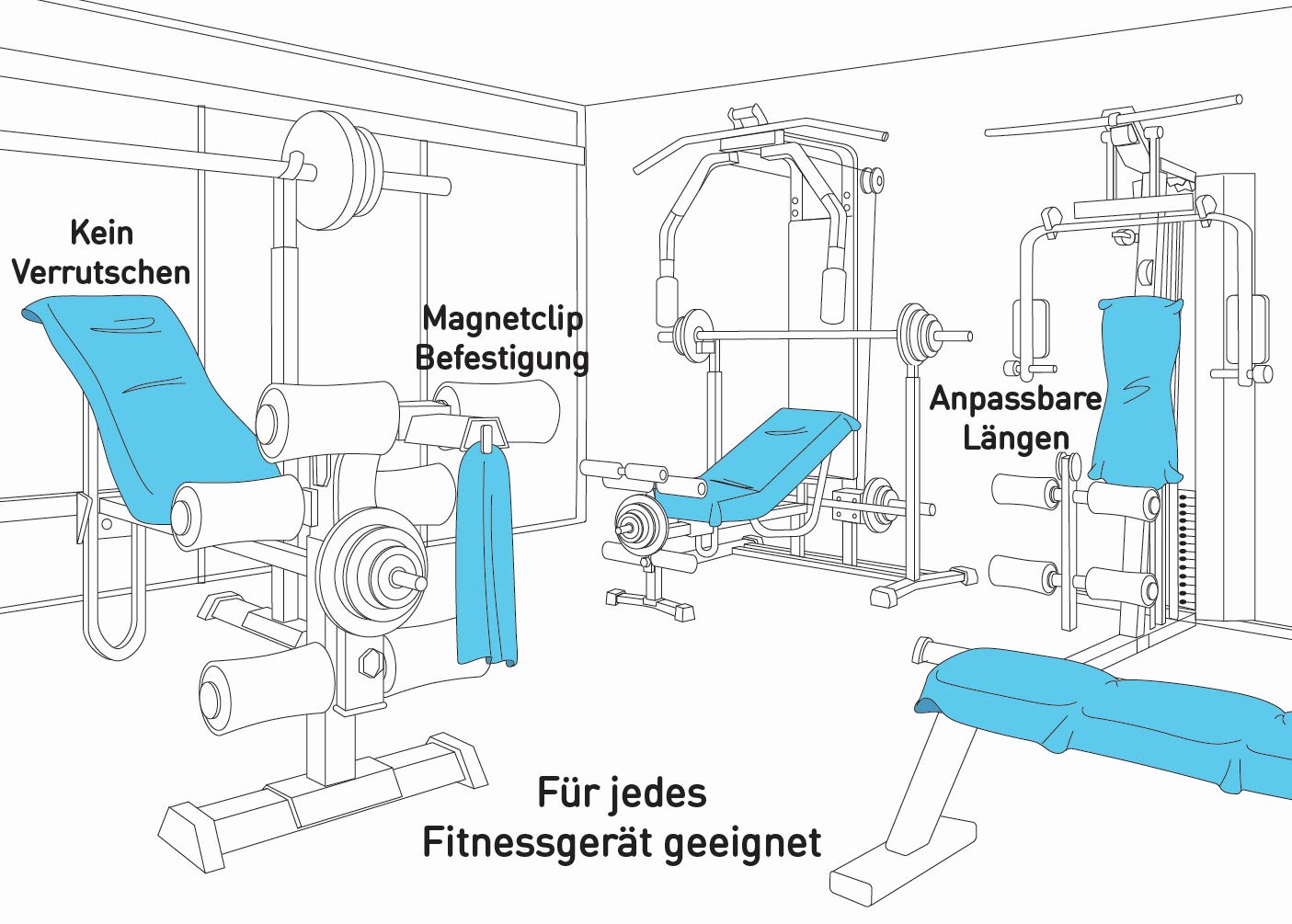 Kein Verrutschen

Magnetclip Befestigung

Anpassbare Längen

Für jedes Fitnessgerät geeignet