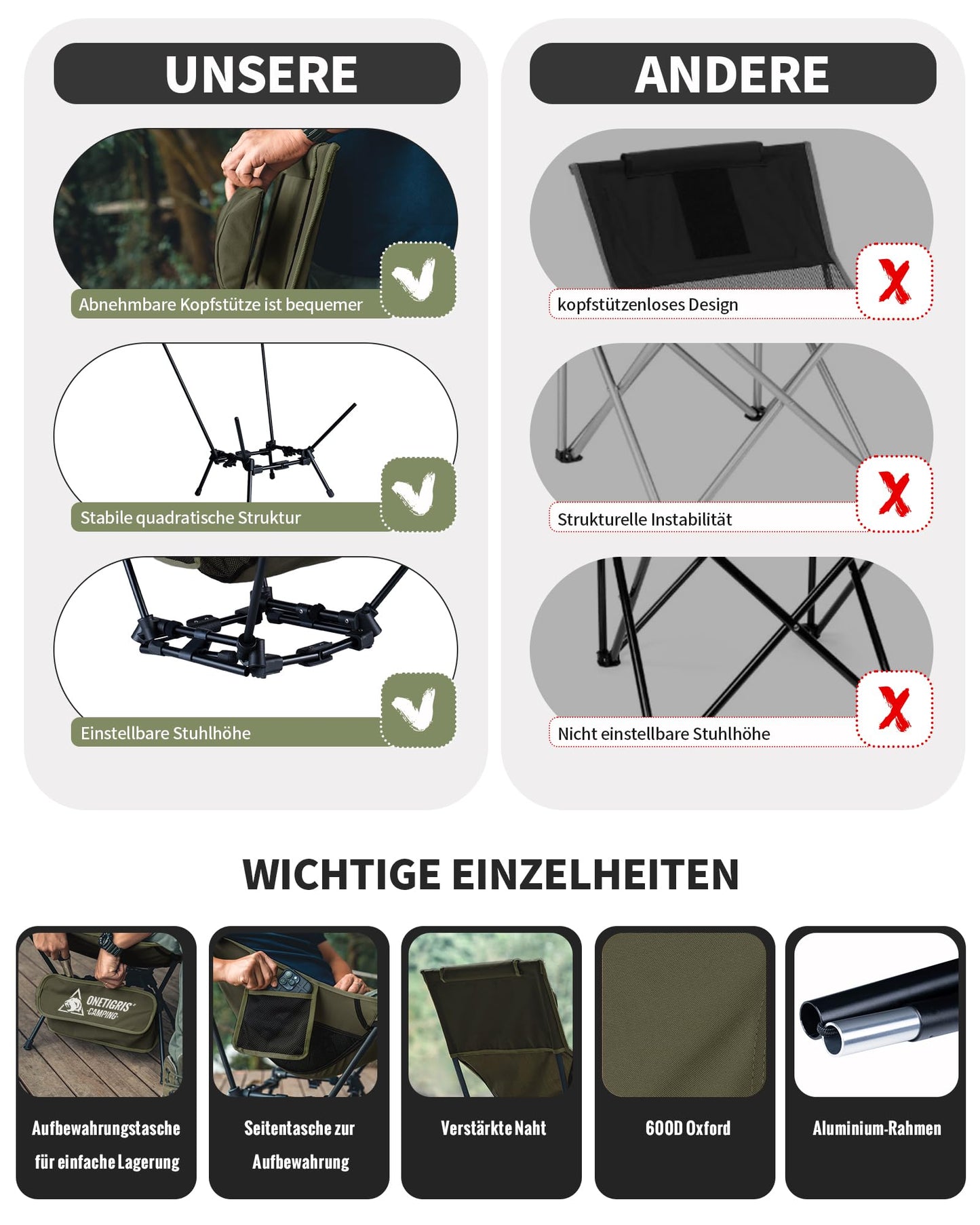 UNSERE

Abnehmbare Kopfstütze ist bequemer

Stabile quadratische Struktur

Einstellbare Stuhlhöhe

ANDERE

kopfstützenloses Design

Strukturelle Instabilität

Nicht einstellbare Stuhlhöhe

WICHTIGE EINZELHEITEN

ONETIGRIS CAMPING

Aufbewahrungstasche für einfache Lagerung

Seitentasche zur Aufbewahrung

Verstärkte Naht

600D Oxford

Aluminium-Rahmen