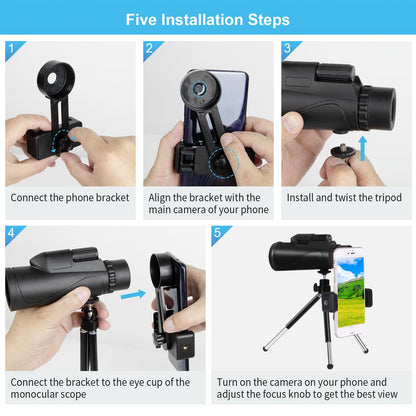 Five Installation Steps

1

Connect the phone bracket

2

Align the bracket with the main camera of your phone

3

Install and twist the tripod

4

Connect the bracket to the eye cup of the monocular scope

5

Turn on the camera on your phone and adjust the focus knob to get the best view