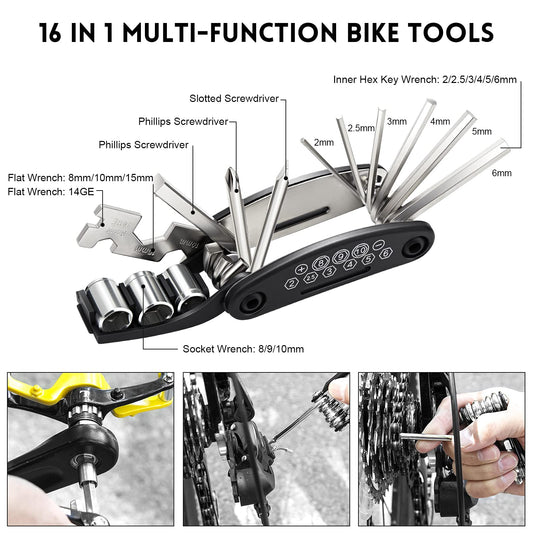 16 IN 1 MULTI-FUNCTION BIKE TOOLS

Inner Hex Key Wrench: 2/2.5/3/4/5/6mm

Slotted Screwdriver

Phillips Screwdriver

Phillips Screwdriver

Flat Wrench: 8mm/10mm/15mm

Flat Wrench: 14GE

2mm

2.5mm

3mm

4mm

5mm

6mm

+ 8 9 10 −

2 2.5 3 4 5 6

Socket Wrench: 8/9/10mm