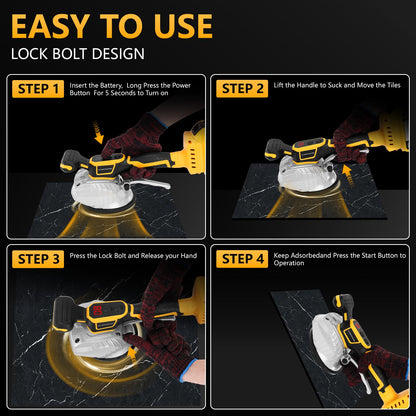 EASY TO USE
LOCK BOLT DESIGN

STEP 1
Insert the Battery, Long Press the Power Button For 5 Seconds to Turn on

STEP 2
Lift the Handle to Suck and Move the Tiles

STEP 3
Press the Lock Bolt and Release your Hand

80

STEP 4
Keep Adsorbedand Press the Start Button to Operation