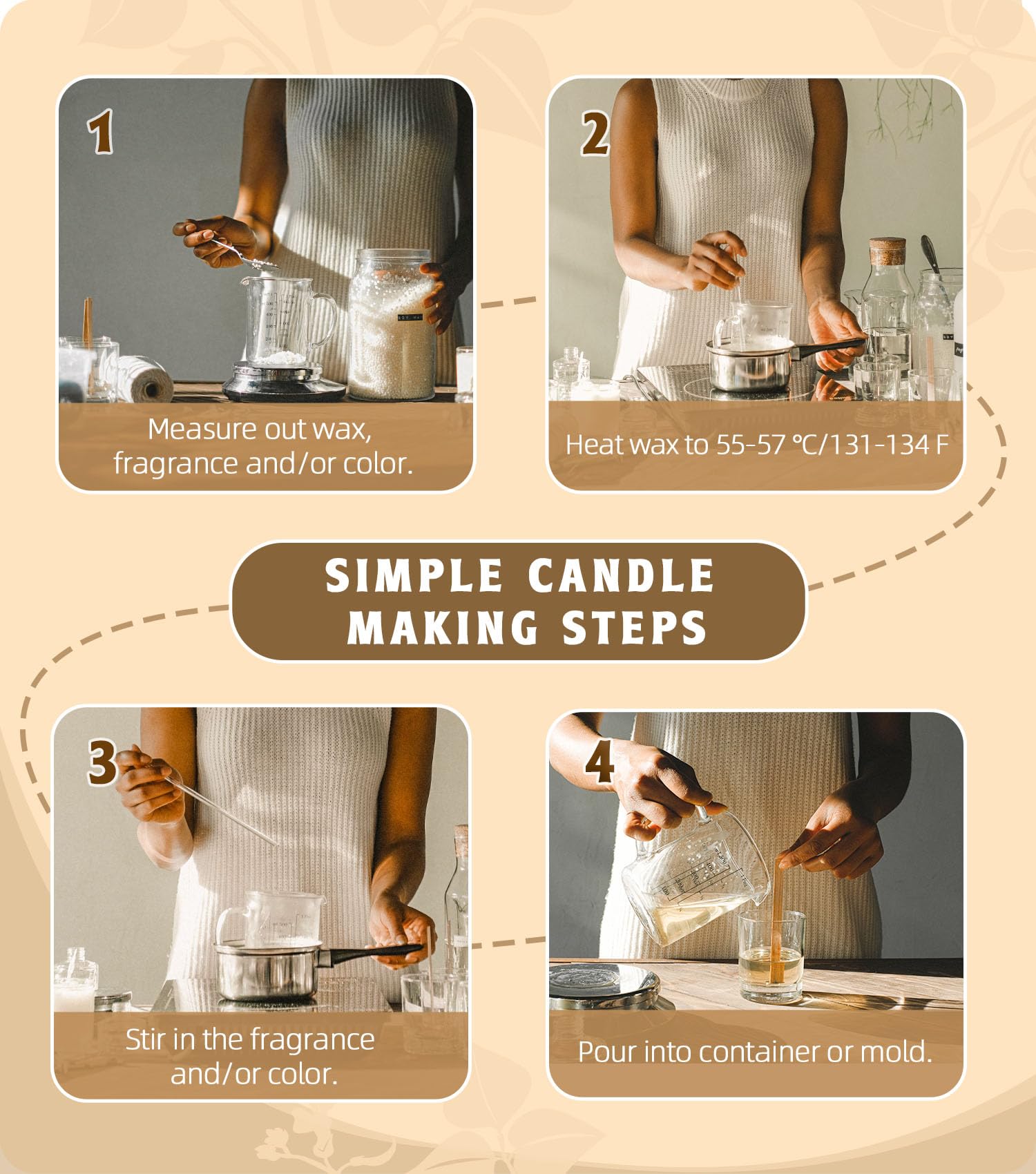 1

Measure out wax, fragrance and/or color.

2

Heat wax to 55-57 ℃/131-134 F

SIMPLE CANDLE MAKING STEPS

3

Stir in the fragrance and/or color.

4

Pour into container or mold.