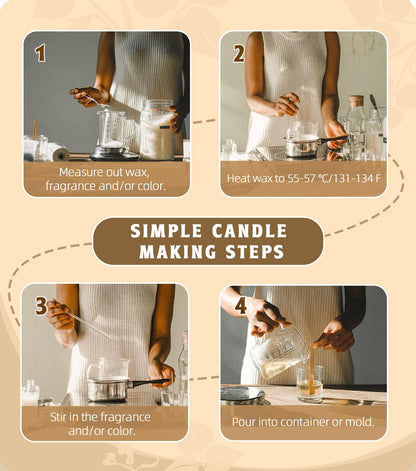 1

Measure out wax, fragrance and/or color.

2

Heat wax to 55-57 °C/131-134 F

SIMPLE CANDLE MAKING STEPS

3

Stir in the fragrance and/or color.

4

Pour into container or mold.