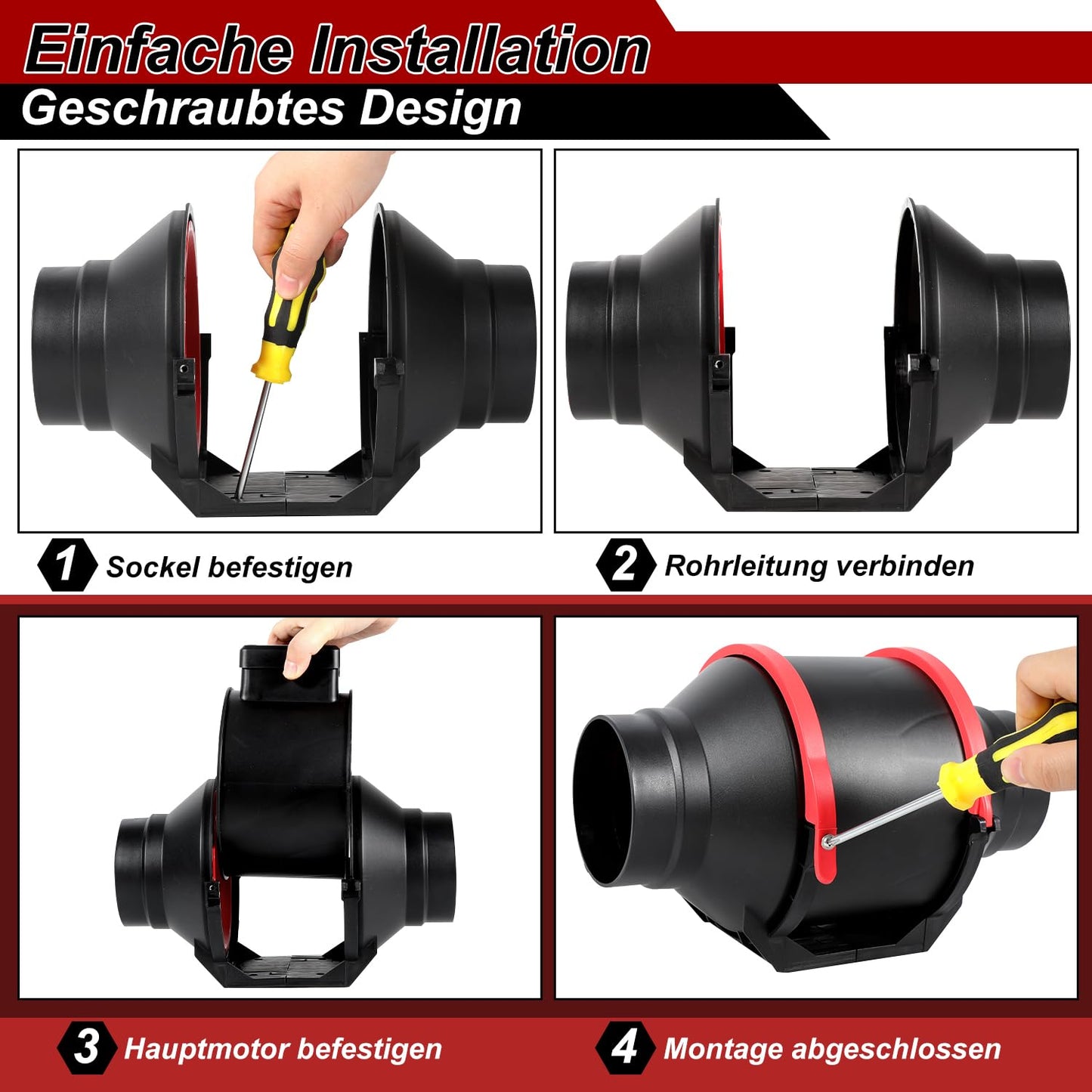 Einfache Installation
Geschraubtes Design

1 Sockel befestigen

2 Rohrleitung verbinden

3 Hauptmotor befestigen

4 Montage abgeschlossen