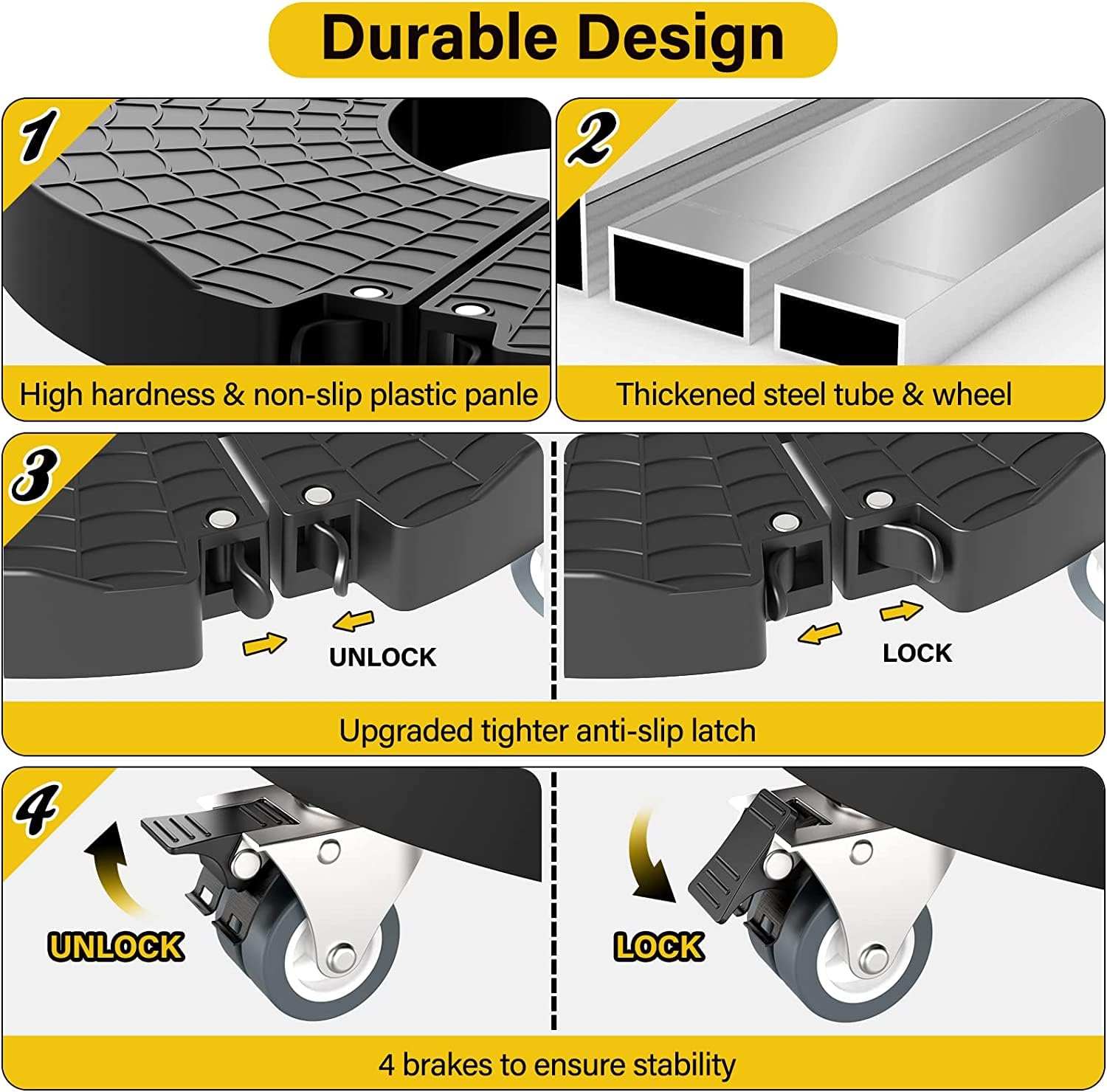 Durable Design

1

High hardness & non-slip plastic panle

2

Thickened steel tube & wheel

3

UNLOCK

LOCK

Upgraded tighter anti-slip latch

4

UNLOCK

LOCK

4 brakes to ensure stability