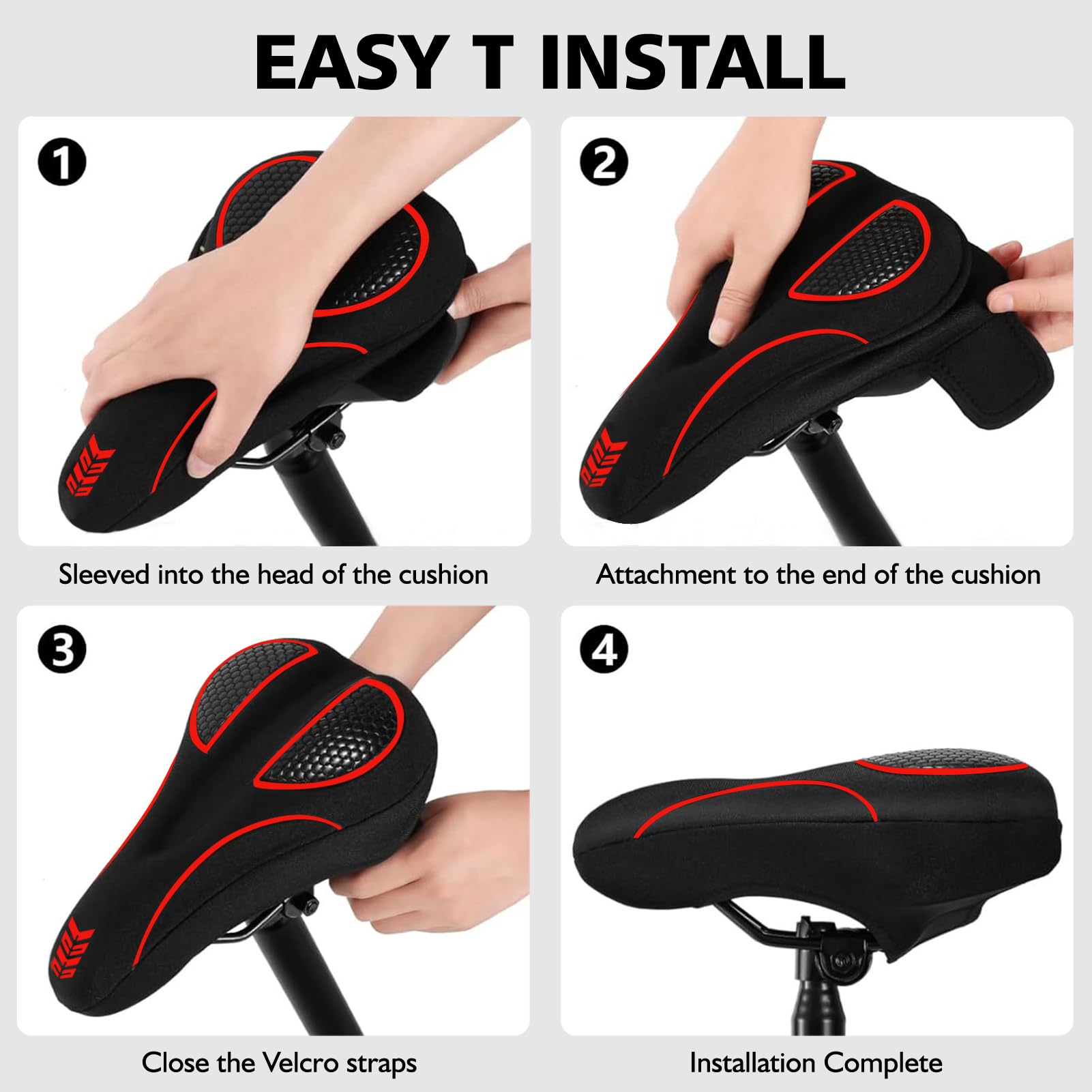 EASY T INSTALL

1

Sleeved into the head of the cushion

2

Attachment to the end of the cushion

3

Close the Velcro straps

4

Installation Complete