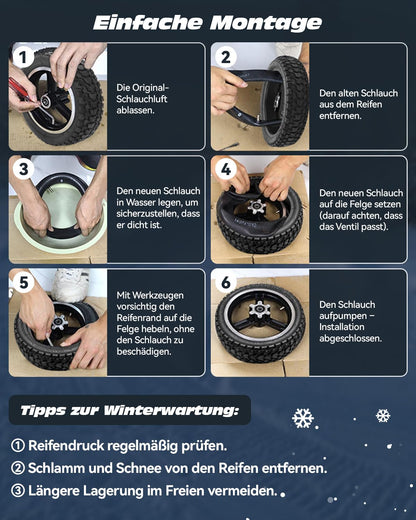 Einfache Montage

1

Die Original-Schlauchluft ablassen.

2

Den alten Schlauch aus dem Reifen entfernen.

3

Den neuen Schlauch in Wasser legen, um sicherzustellen, dass er dicht ist.

4

Den neuen Schlauch auf die Felge setzen (darauf achten, dass das Ventil passt).

5

Mit Werkzeugen vorsichtig den Reifenrand auf die Felge hebeln, ohne den Schlauch zu beschädigen.

6

Den Schlauch aufpumpen – Installation abgeschlossen.

Tipps zur Winterwartung:

① Reifendruck regelmäßig prüfen.

② Schlamm und Schnee von den Reifen entfernen.

③ Längere Lagerung im Freien vermeiden.