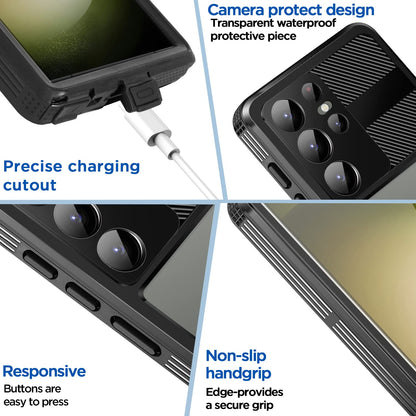 Camera protect design
Transparent waterproof protective piece

Precise charging cutout

Responsive
Buttons are easy to press

Non-slip handgrip
Edge-provides a secure grip