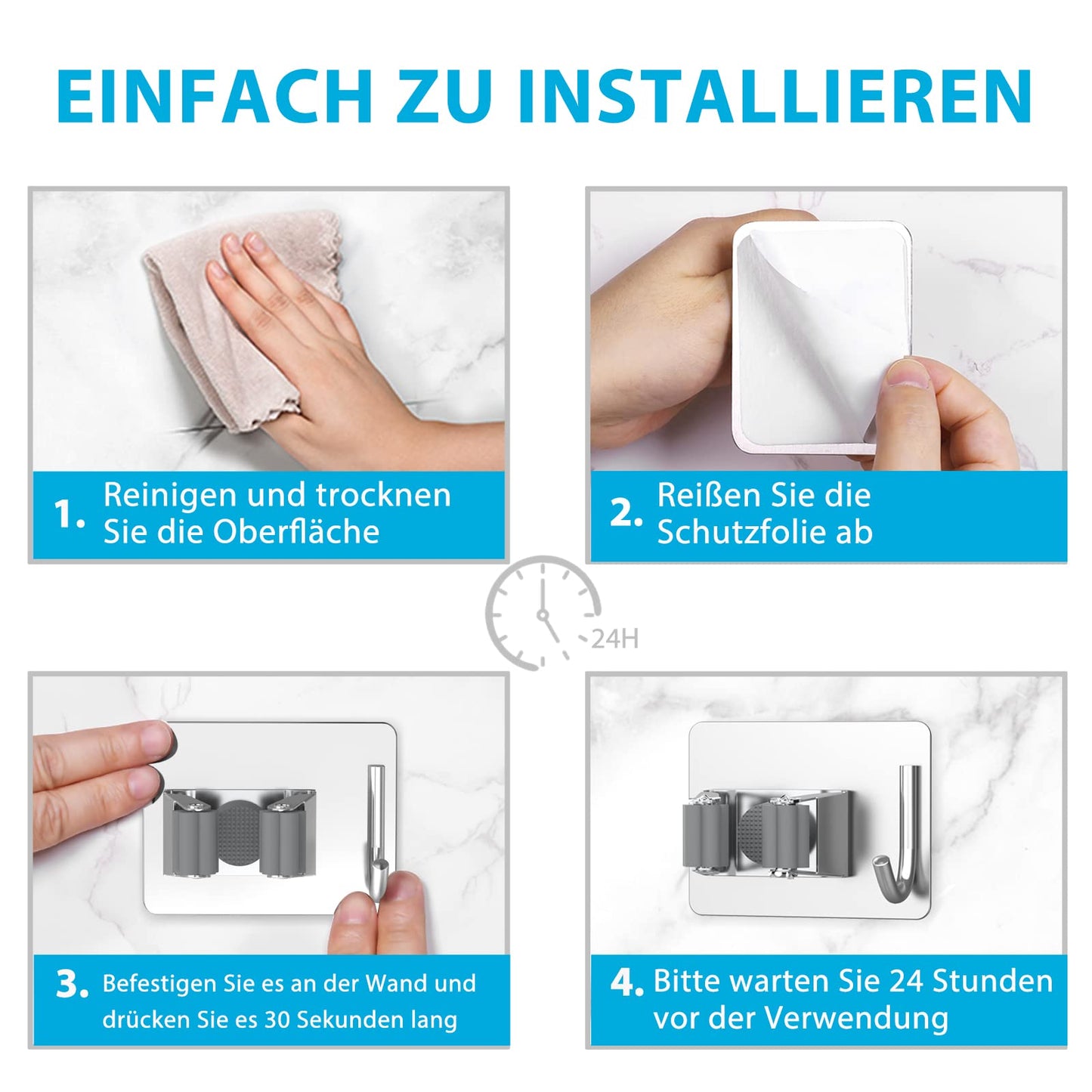 EINFACH ZU INSTALLIEREN

1. Reinigen und trocknen Sie die Oberfläche

2. Reißen Sie die Schutzfolie ab

24H

3. Befestigen Sie es an der Wand und drücken Sie es 30 Sekunden lang

4. Bitte warten Sie 24 Stunden vor der Verwendung