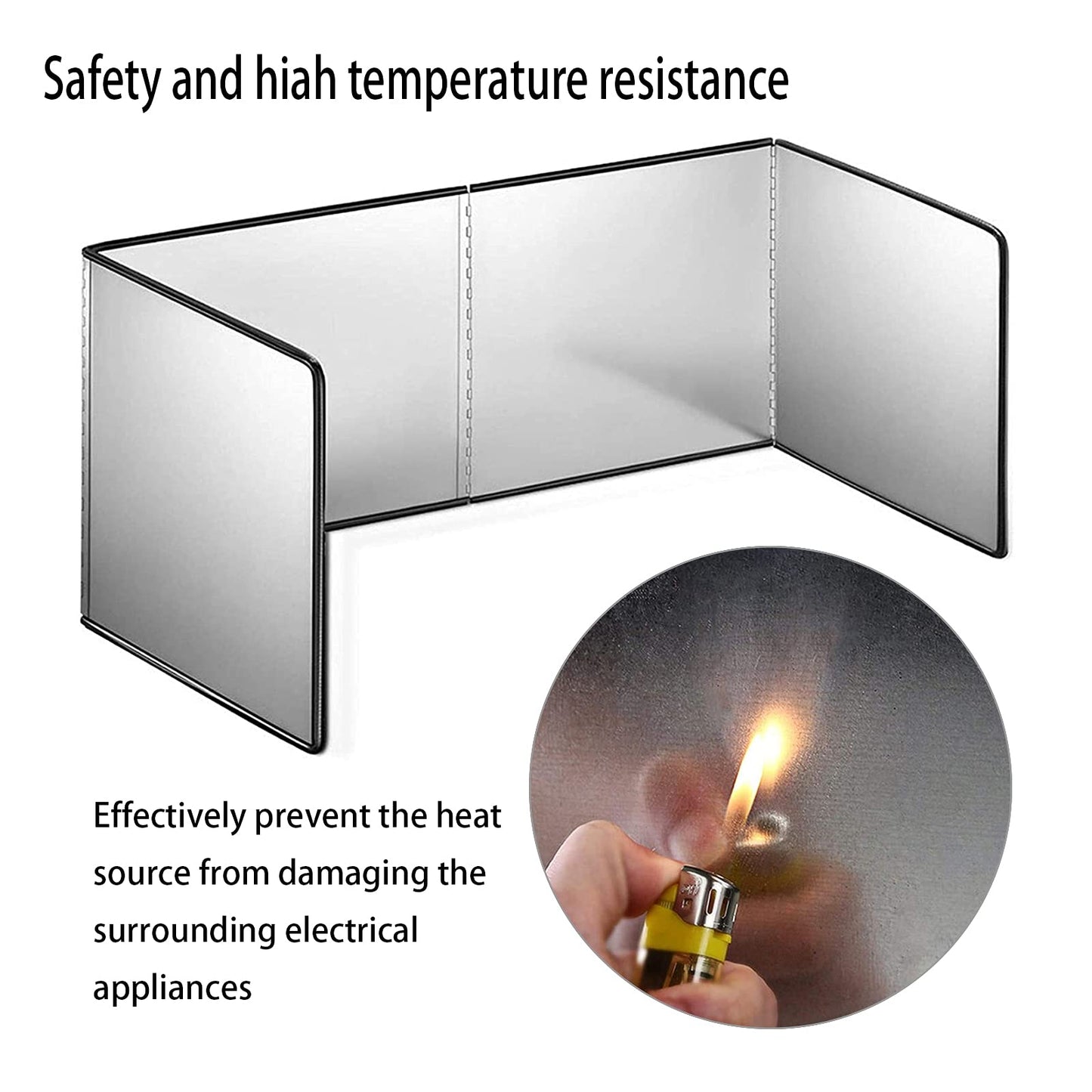 Safety and hiah temperature resistance

Effectively prevent the heat source from damaging the surrounding electrical appliances