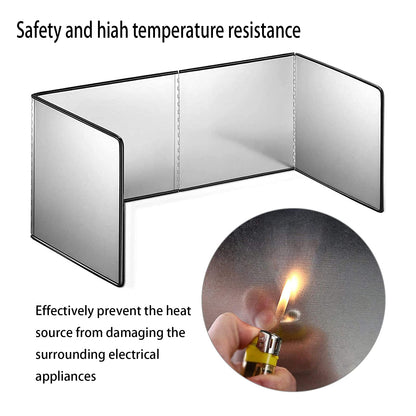 Safety and hiah temperature resistance

Effectively prevent the heat source from damaging the surrounding electrical appliances