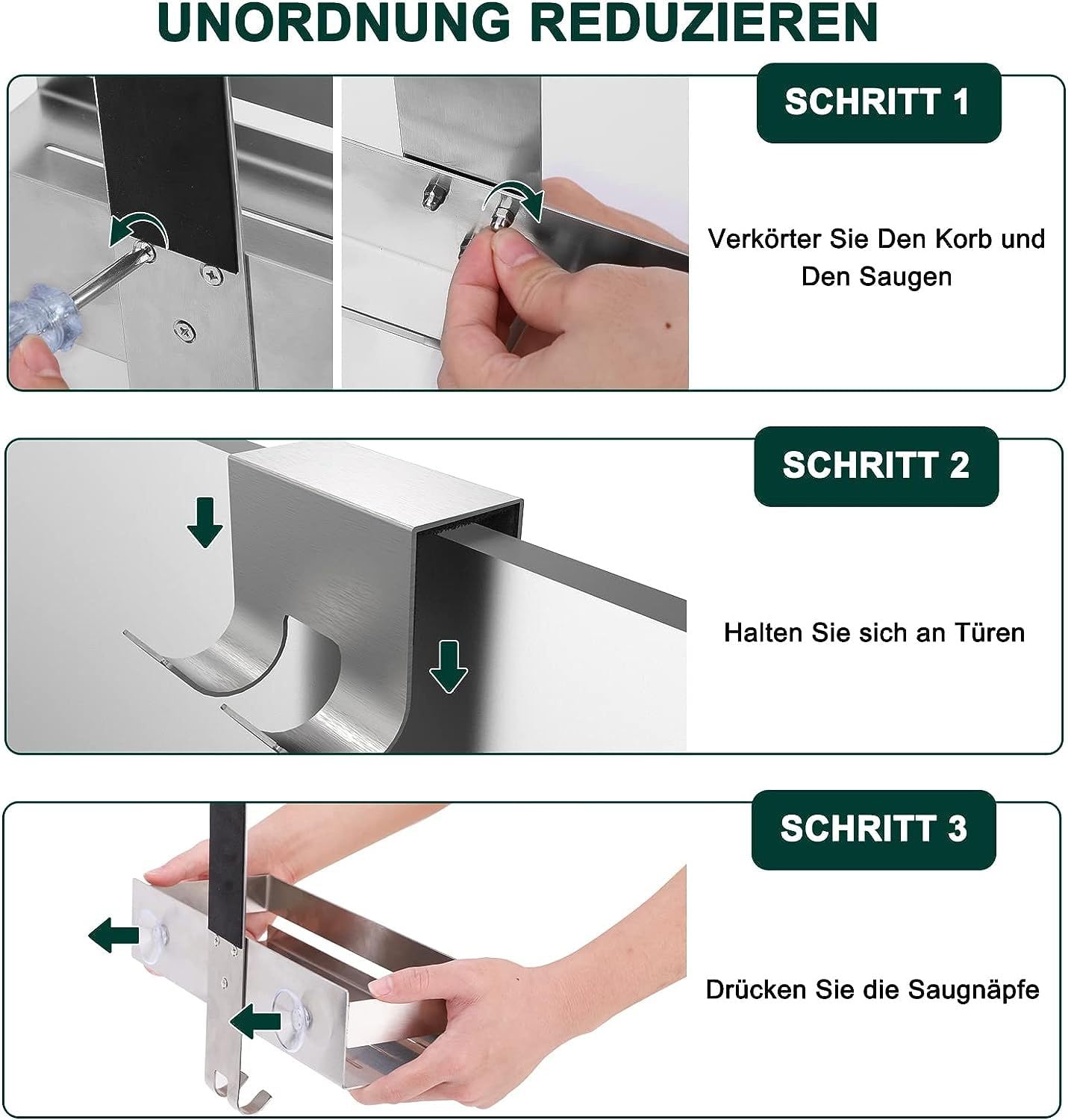 UNORDNUNG REDUZIEREN

SCHRITT 1

Verkörter Sie Den Korb und Den Saugen

SCHRITT 2

Halten Sie sich an Türen

SCHRITT 3

Drücken Sie die Saugnäpfe