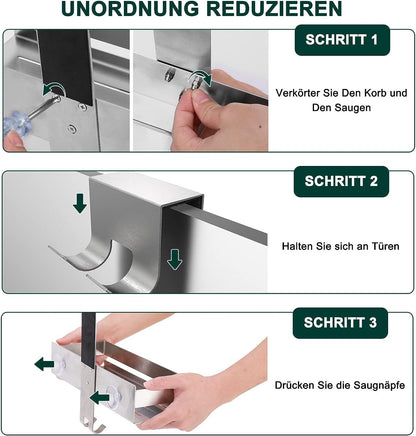 UNORDNUNG REDUZIEREN

SCHRITT 1

Verkörter Sie Den Korb und Den Saugen

SCHRITT 2

Halten Sie sich an Türen

SCHRITT 3

Drücken Sie die Saugnäpfe