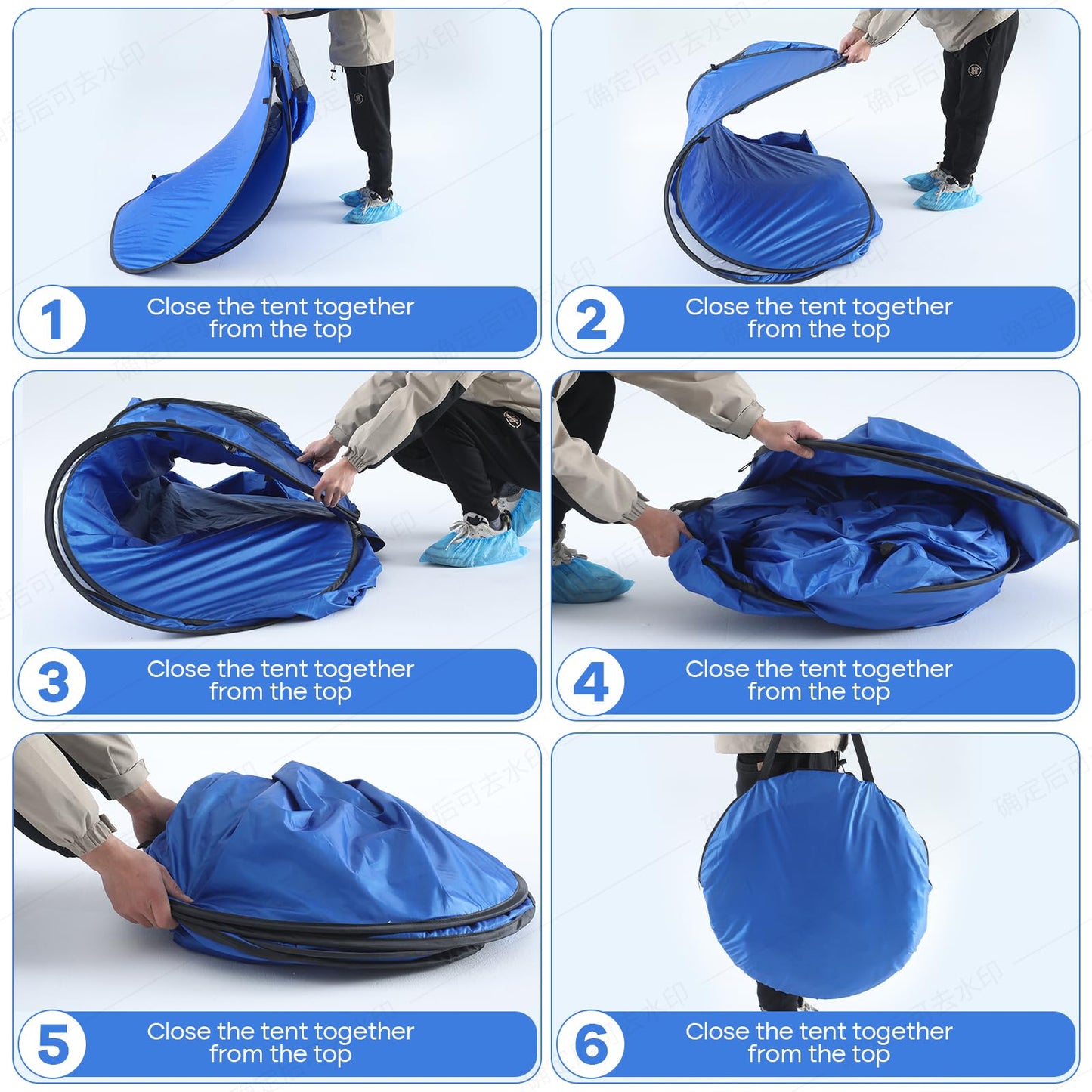 确定后可去水印

1
Close the tent together from the top

2
Close the tent together from the top

3
Close the tent together from the top

4
Close the tent together from the top

5
Close the tent together from the top

6
Close the tent together from the top