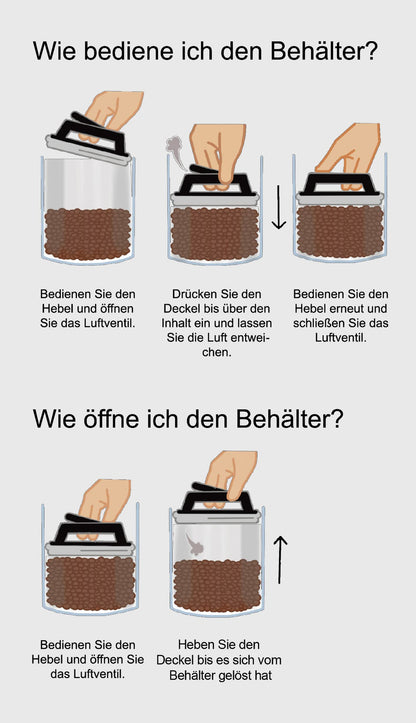 Wie bediene ich den Behälter?

Bedienen Sie den Hebel und öffnen Sie das Luftventil.

Drücken Sie den Deckel bis über den Inhalt ein und lassen Sie die Luft entweichen.

Bedienen Sie den Hebel erneut und schließen Sie das Luftventil.

Wie öffne ich den Behälter?

Bedienen Sie den Hebel und öffnen Sie das Luftventil.

Heben Sie den Deckel bis es sich vom Behälter gelöst hat