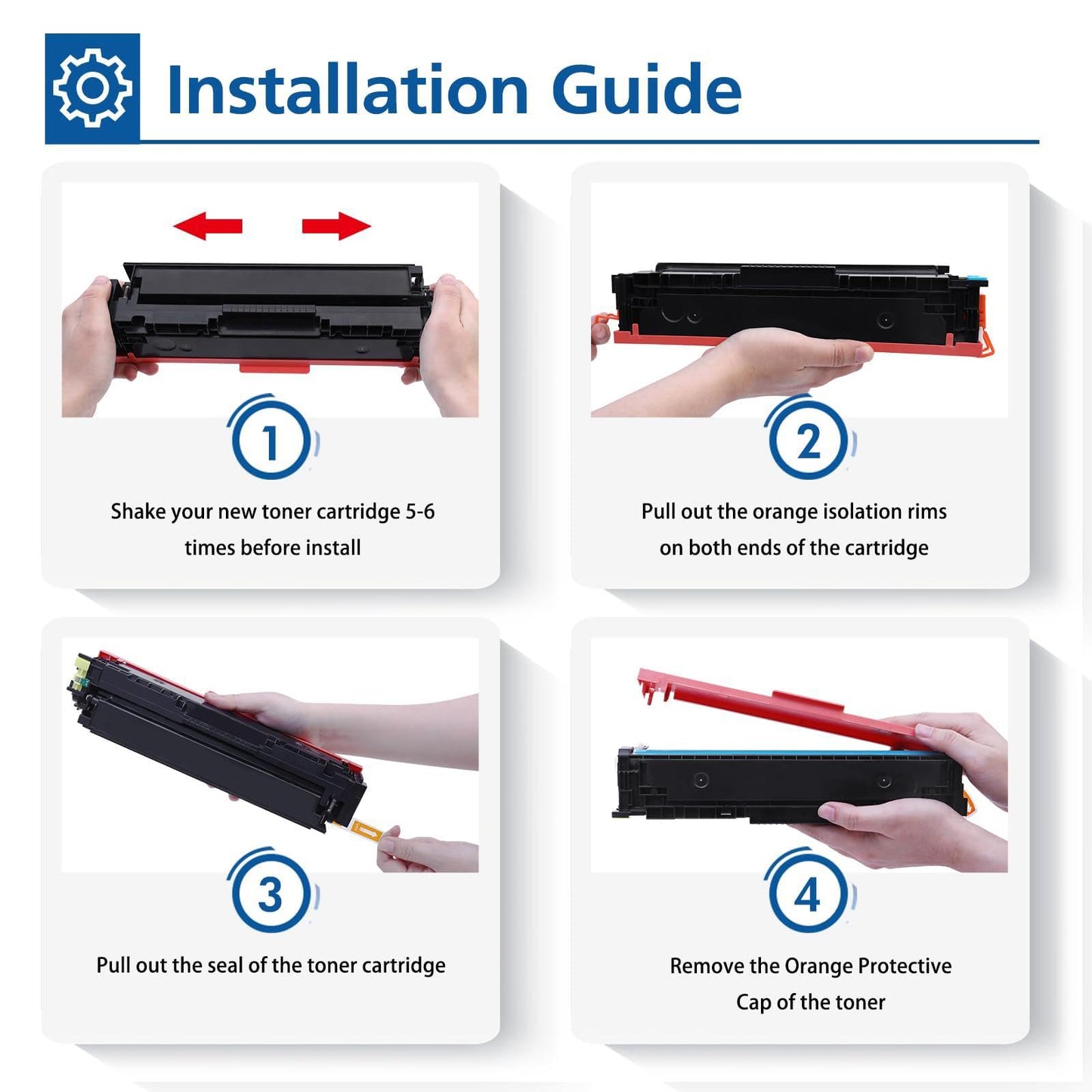 Installation Guide

1

Shake your new toner cartridge 5-6 times before install

2

Pull out the orange isolation rims on both ends of the cartridge

3

Pull out the seal of the toner cartridge

4

Remove the Orange Protective Cap of the toner