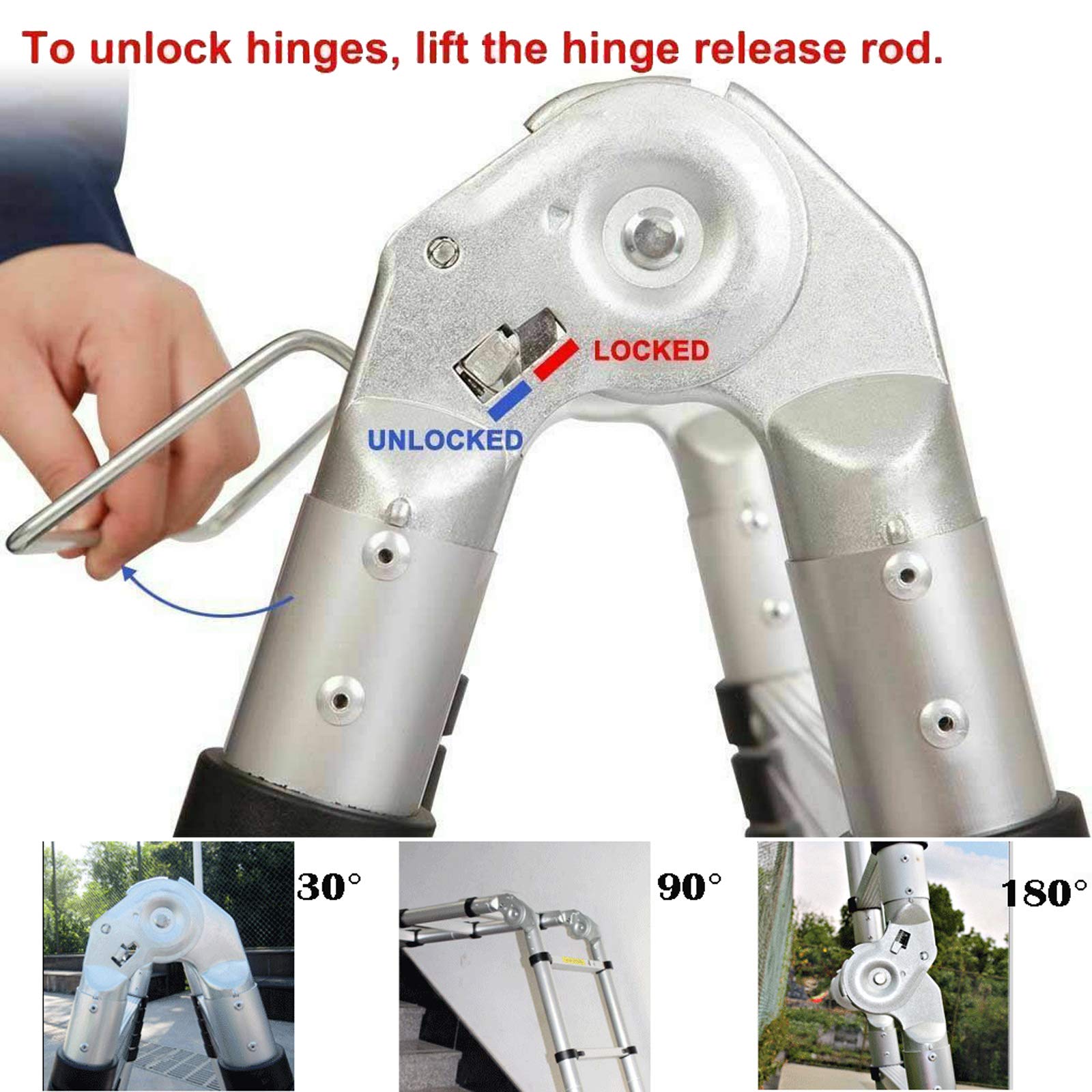 To unlock hinges, lift the hinge release rod.

LOCKED

UNLOCKED

30°

90°

180°