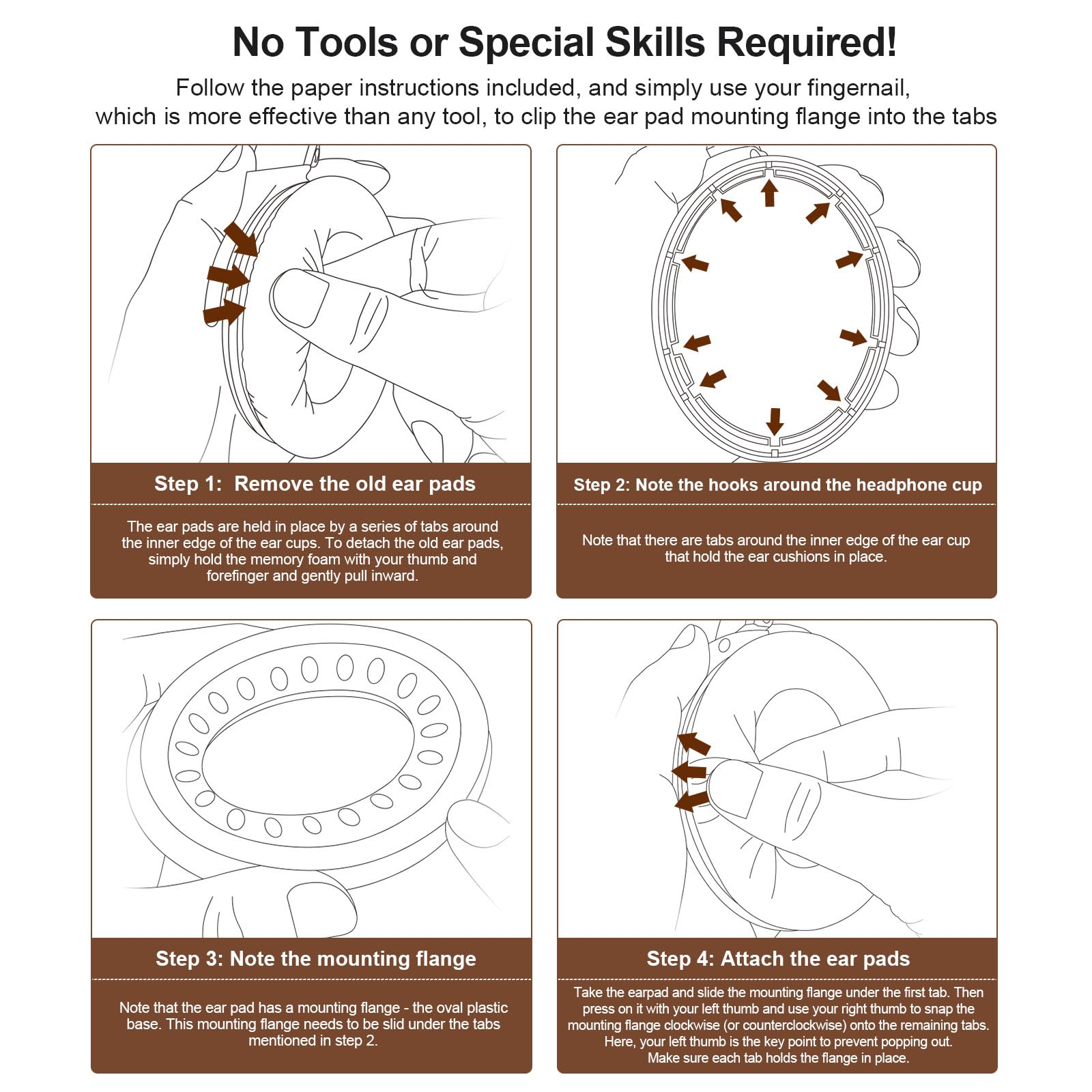 No Tools or Special Skills Required!

Follow the paper instructions included, and simply use your fingernail, which is more effective than any tool, to clip the ear pad mounting flange into the tabs

Step 1: Remove the old ear pads

The ear pads are held in place by a series of tabs around the inner edge of the ear cups. To detach the old ear pads, simply hold the memory foam with your thumb and forefinger and gently pull inward.

Step 2: Note the hooks around the headphone cup

Note that there are tabs around the inner edge of the ear cup that hold the ear cushions in place.

Step 3: Note the mounting flange

Note that the ear pad has a mounting flange - the oval plastic base. This mounting flange needs to be slid under the tabs mentioned in step 2.

Step 4: Attach the ear pads

Take the earpad and slide the mounting flange under the first tab. Then press on it with your left thumb and use your right thumb to snap the mounting flange clockwise (or counterclockwise) onto the remaining tabs. Here, your left thumb is the key point to prevent popping out. Make sure each tab holds the flange in place.