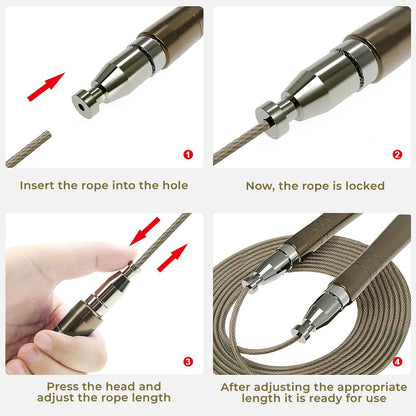 1

Insert the rope into the hole

2

Now, the rope is locked

3

Press the head and adjust the rope length

4

After adjusting the appropriate length it is ready for use