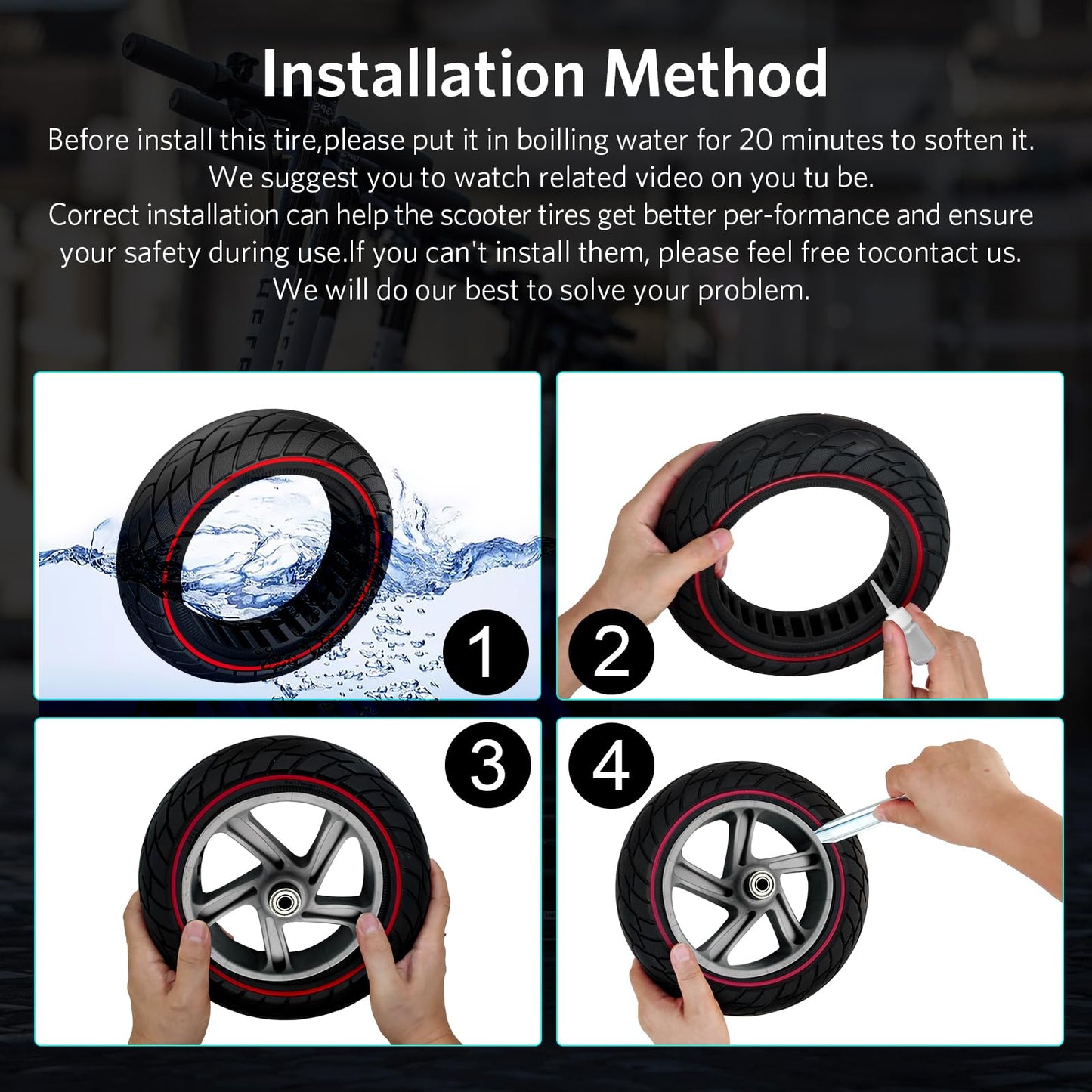 Installation Method

Before install this tire,please put it in boilling water for 20 minutes to soften it. We suggest you to watch related video on you tu be. Correct installation can help the scooter tires get better per-formance and ensure your safety during use.If you can't install them, please feel free tocontact us. We will do our best to solve your problem.

1

2

3

4