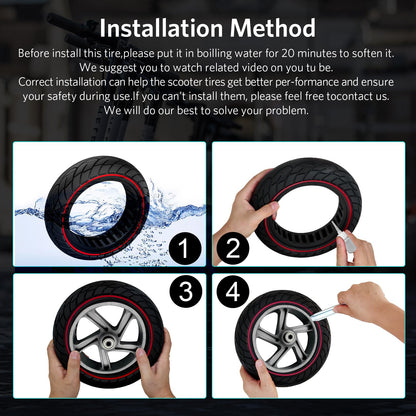 Installation Method

Before install this tire,please put it in boilling water for 20 minutes to soften it. We suggest you to watch related video on you tu be. Correct installation can help the scooter tires get better per-formance and ensure your safety during use.If you can't install them, please feel free tocontact us. We will do our best to solve your problem.

1

2

3

4