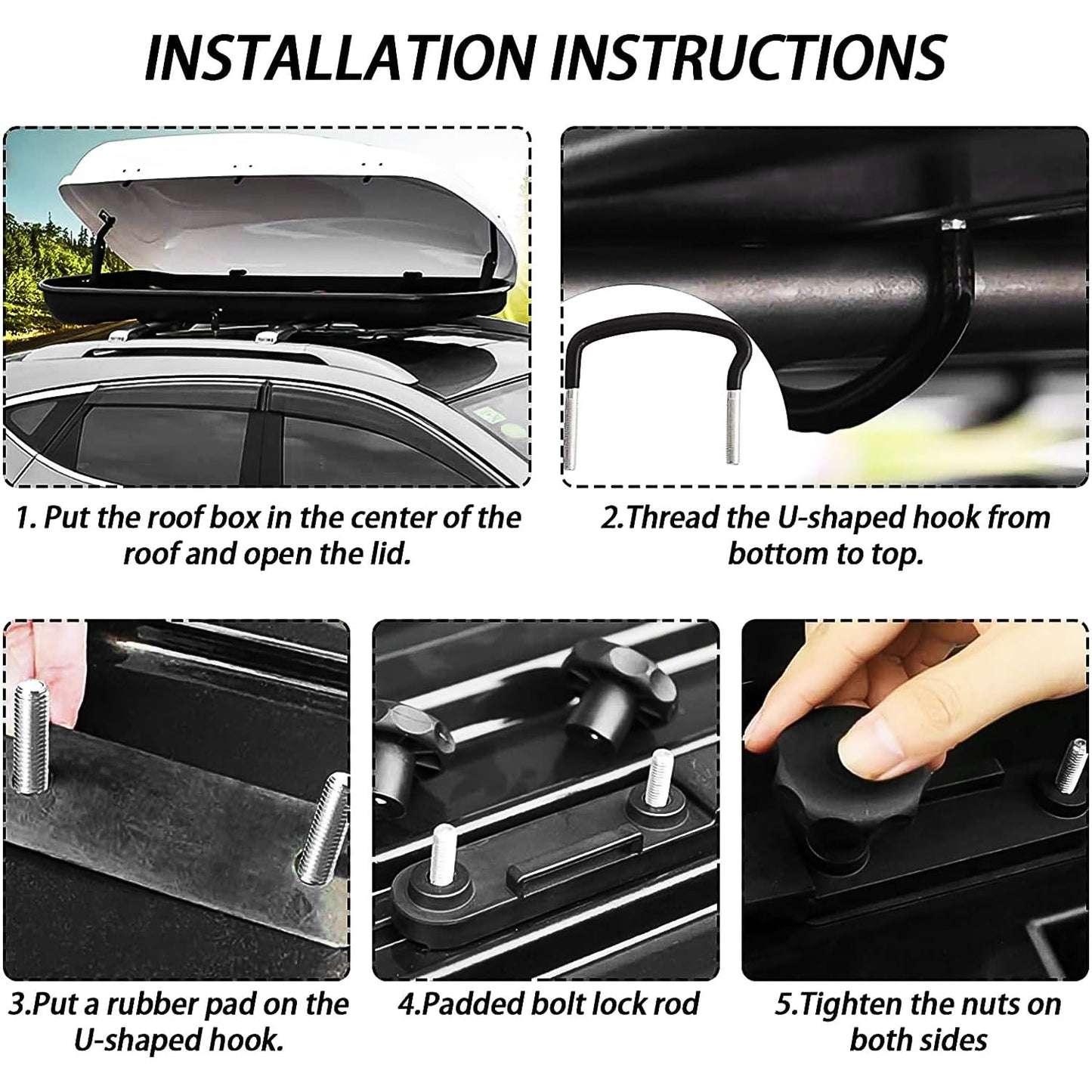 INSTALLATION INSTRUCTIONS

1. Put the roof box in the center of the roof and open the lid.

2.Thread the U-shaped hook from bottom to top.

3.Put a rubber pad on the U-shaped hook.

4.Padded bolt lock rod

5.Tighten the nuts on both sides