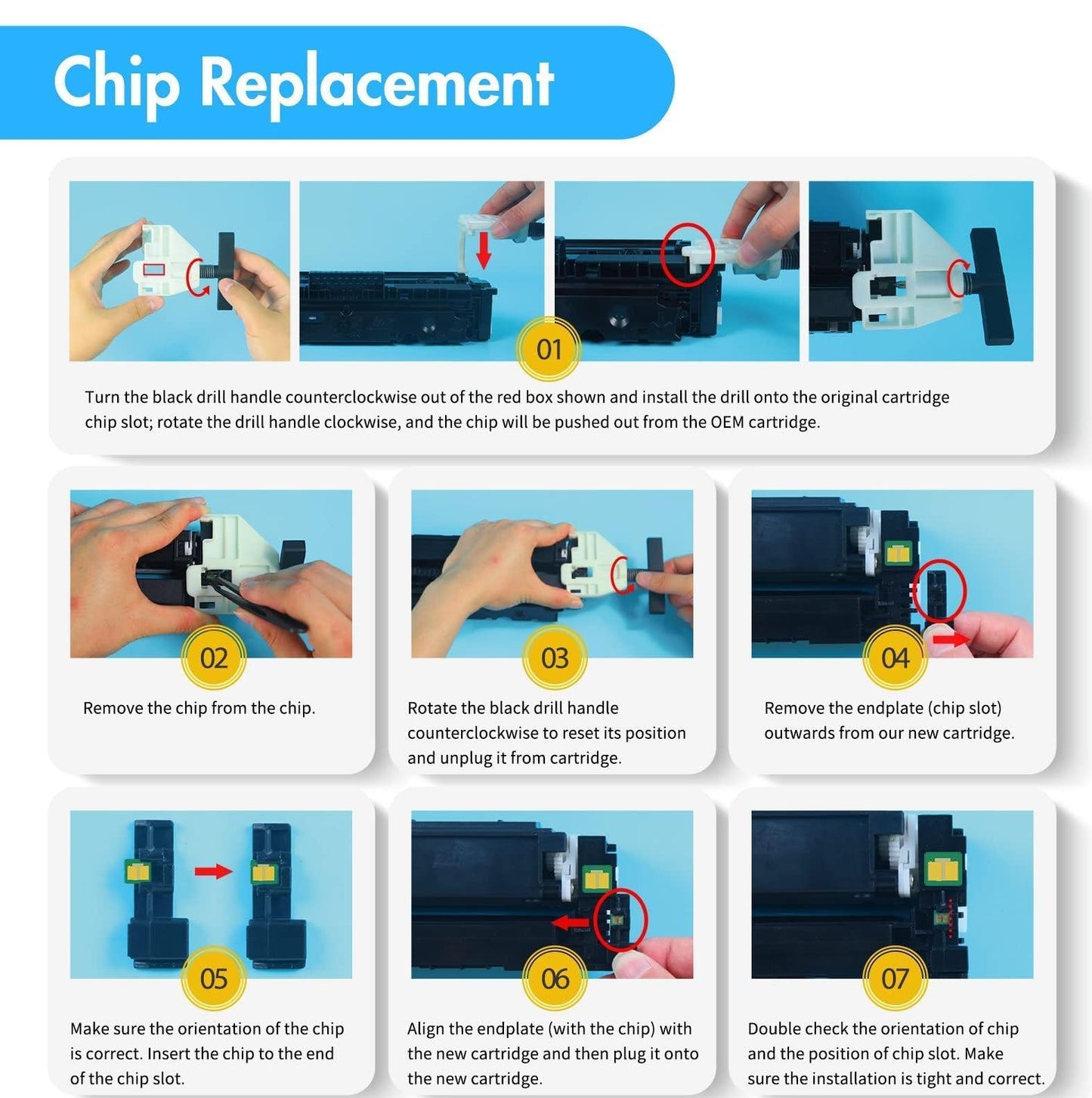 Chip Replacement

01

Turn the black drill handle counterclockwise out of the red box shown and install the drill onto the original cartridge chip slot; rotate the drill handle clockwise, and the chip will be pushed out from the OEM cartridge.

02

Remove the chip from the chip.

03

Rotate the black drill handle counterclockwise to reset its position and unplug it from cartridge.

04

Remove the endplate (chip slot) outwards from our new cartridge.

05

Make sure the orientation of the chip is correct. Insert the chip to the end of the chip slot.

06

Align the endplate (with the chip) with the new cartridge and then plug it onto the new cartridge.

07

Double check the orientation of chip and the position of chip slot. Make sure the installation is tight and correct.