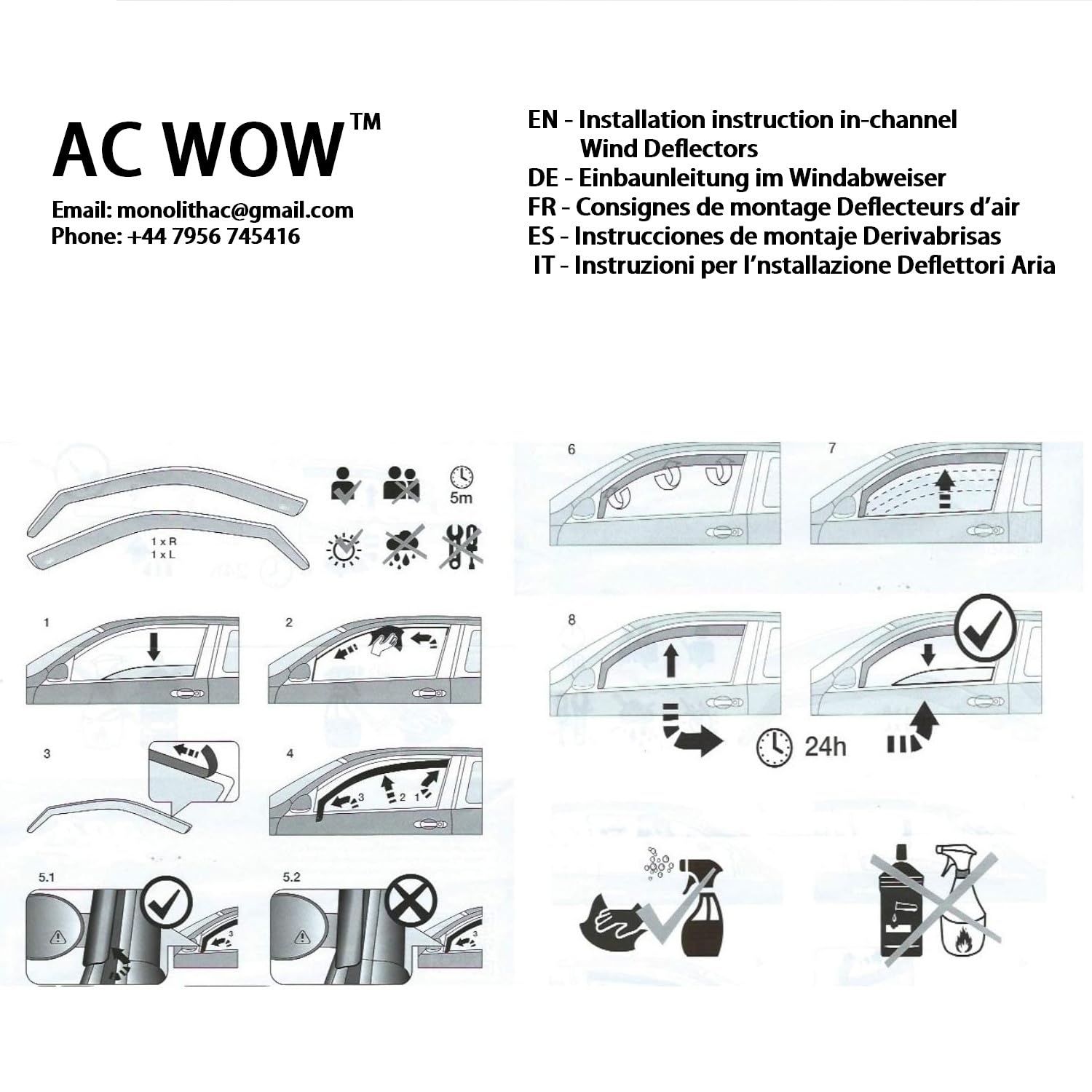 AC WOW™

Email: monolithac@gmail.com
Phone: +44 7956 745416

EN - Installation instruction in-channel Wind Deflectors
DE - Einbaunleitung im Windabweiser
FR - Consignes de montage Deflecteurs d'air
ES - Instrucciones de montaje Derivabrisas
IT - Instruzioni per l'nstallazione Deflettori Aria

1 x R
1 x L

5m

1

2

3

4

3 2 1

5.1

3

5.2

3

6

7

8

24h