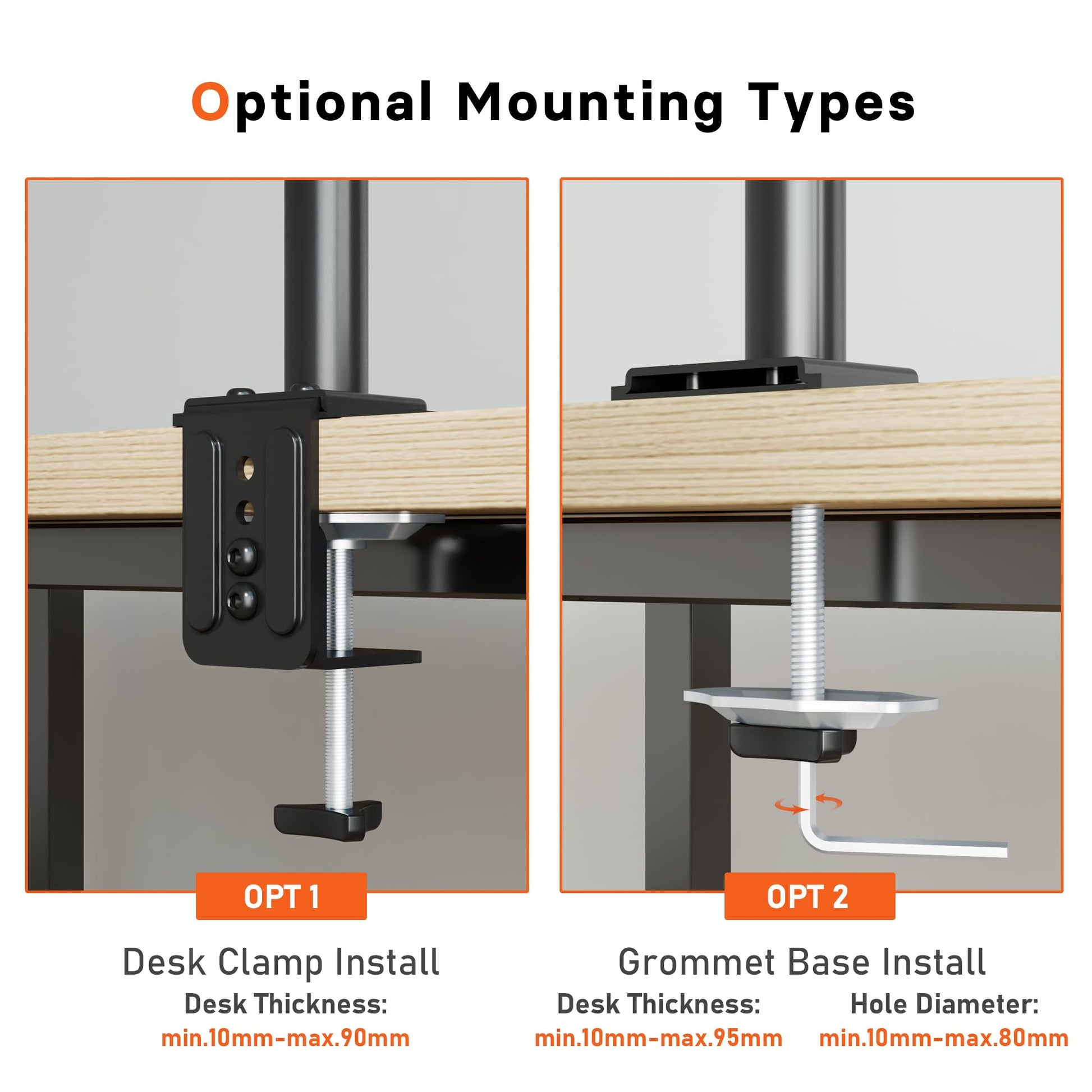 Optional Mounting Types

OPT 1

Desk Clamp Install

Desk Thickness:

min.10mm-max.90mm

OPT 2

Grommet Base Install

Desk Thickness:

min.10mm-max.95mm

Hole Diameter:

min.10mm-max.80mm