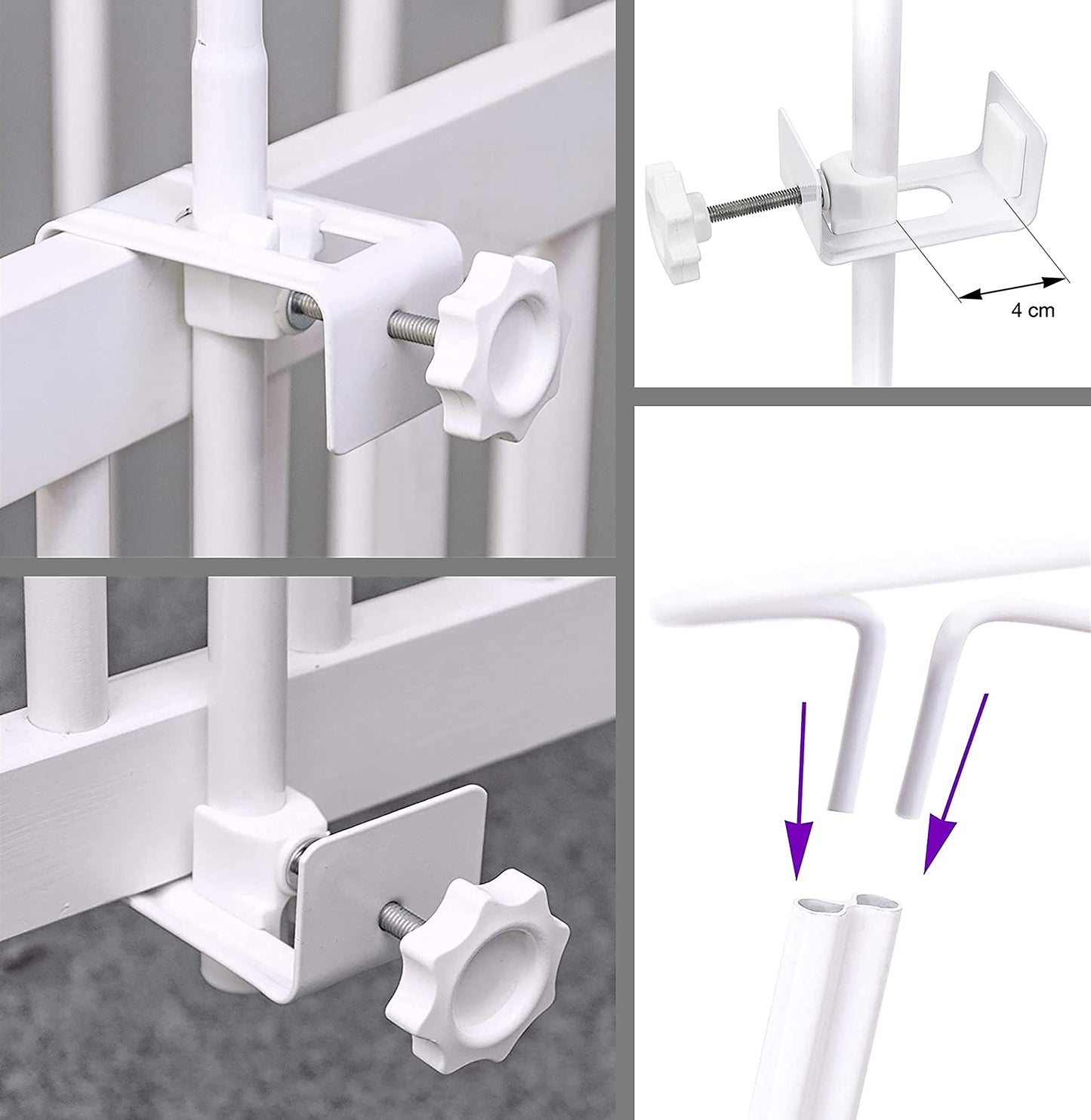 4 cm