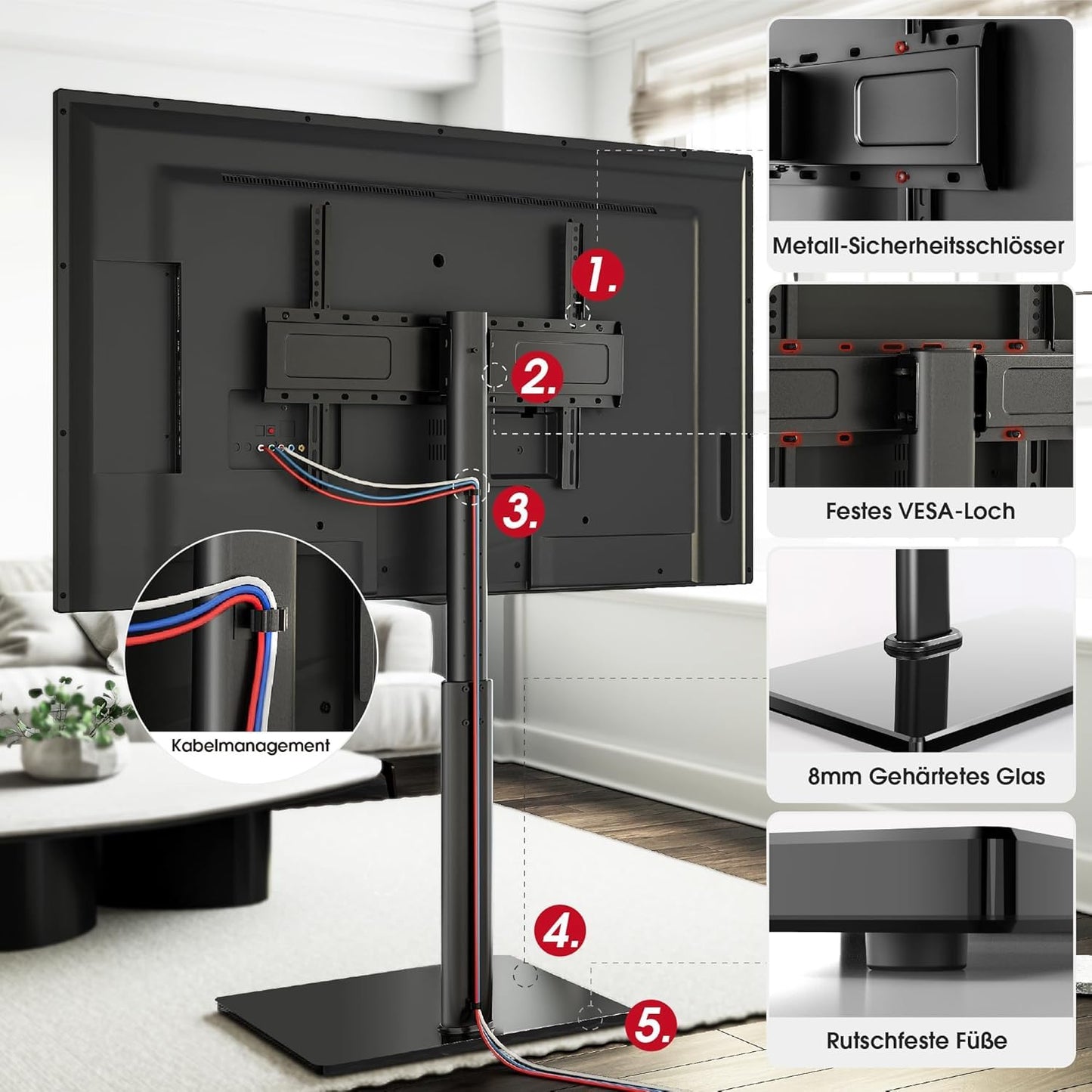 1.

2.

3.

Kabelmanagement

4.

5.

Metall-Sicherheitsschlösser

Festes VESA-Loch

8mm Gehärtetes Glas

Rutschfeste Füße