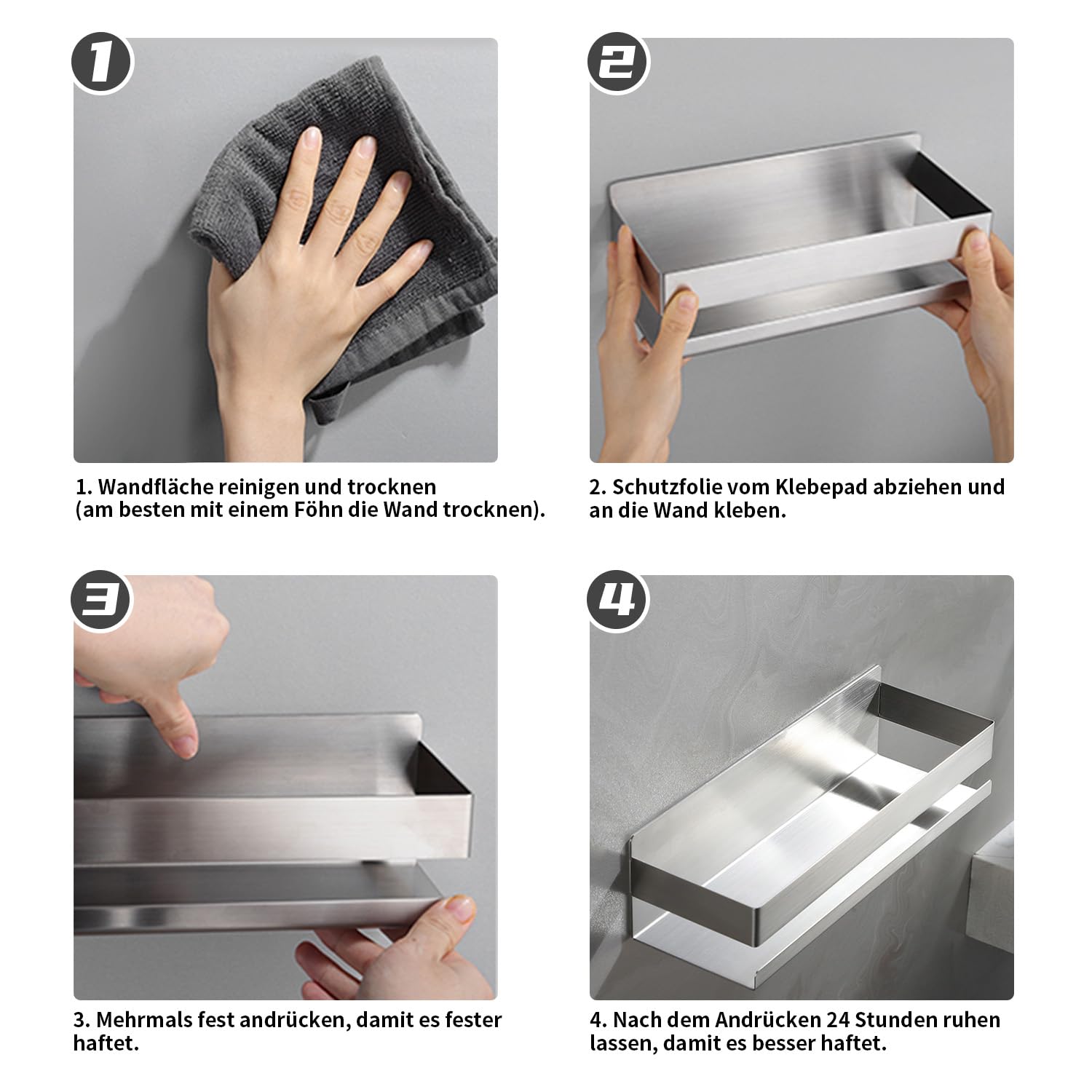 1

1. Wandfläche reinigen und trocknen
(am besten mit einem Föhn die Wand trocknen).

2

2. Schutzfolie vom Klebepad abziehen und an die Wand kleben.

3

3. Mehrmals fest andrücken, damit es fester haftet.

4

4. Nach dem Andrücken 24 Stunden ruhen lassen, damit es besser haftet.