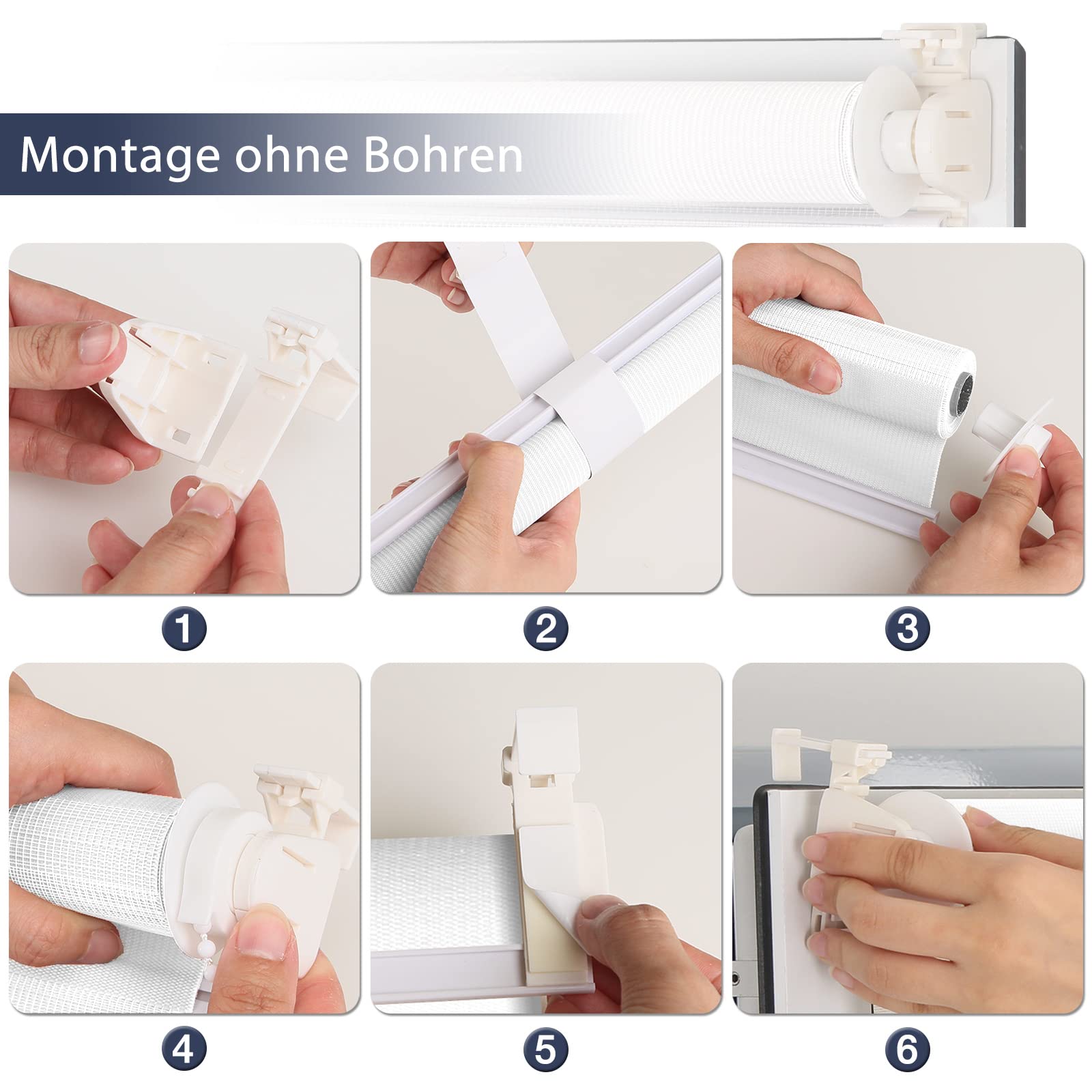 Montage ohne Bohren

1

2

3

4

5

6