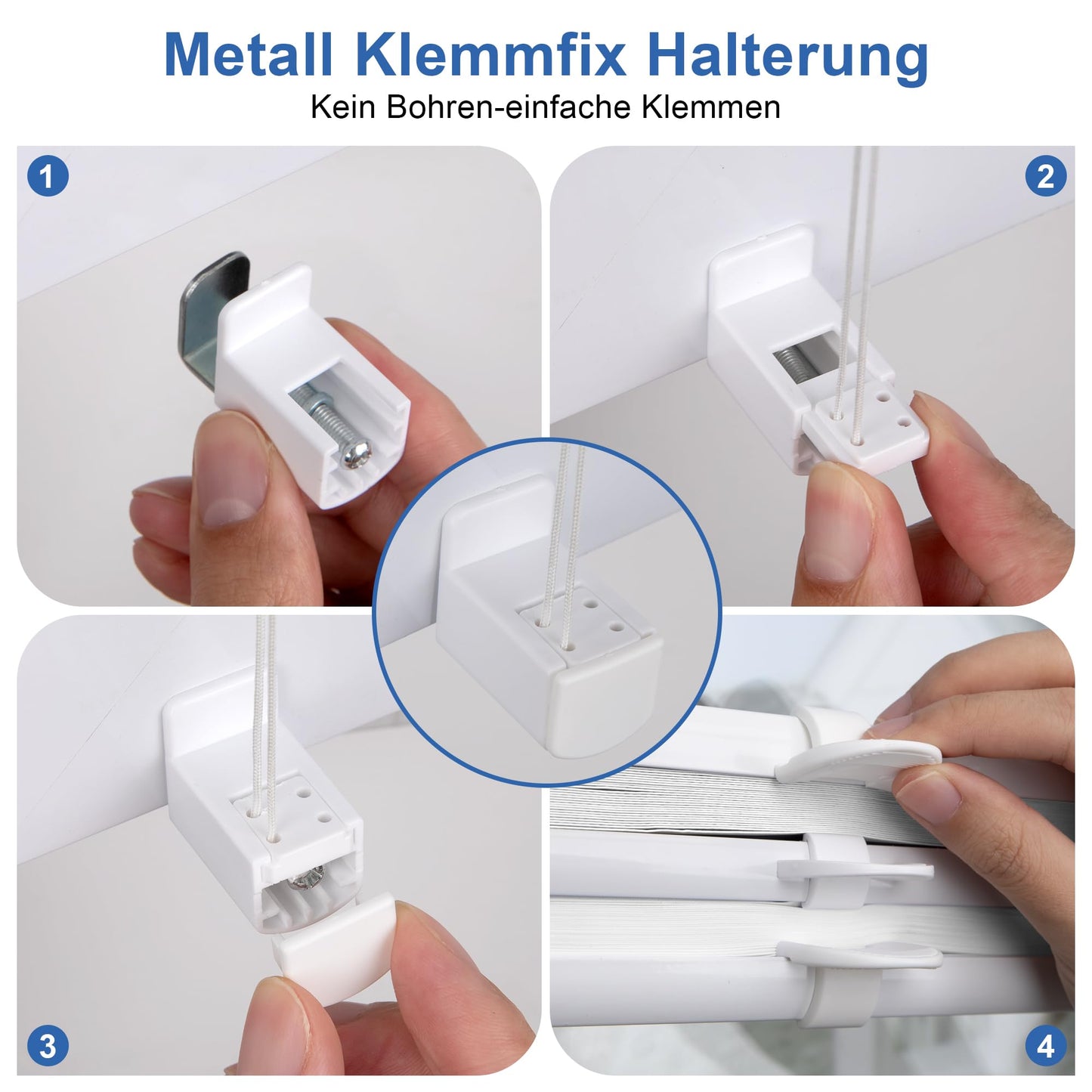 Metall Klemmfix Halterung
Kein Bohren-einfache Klemmen

1

2

3

4