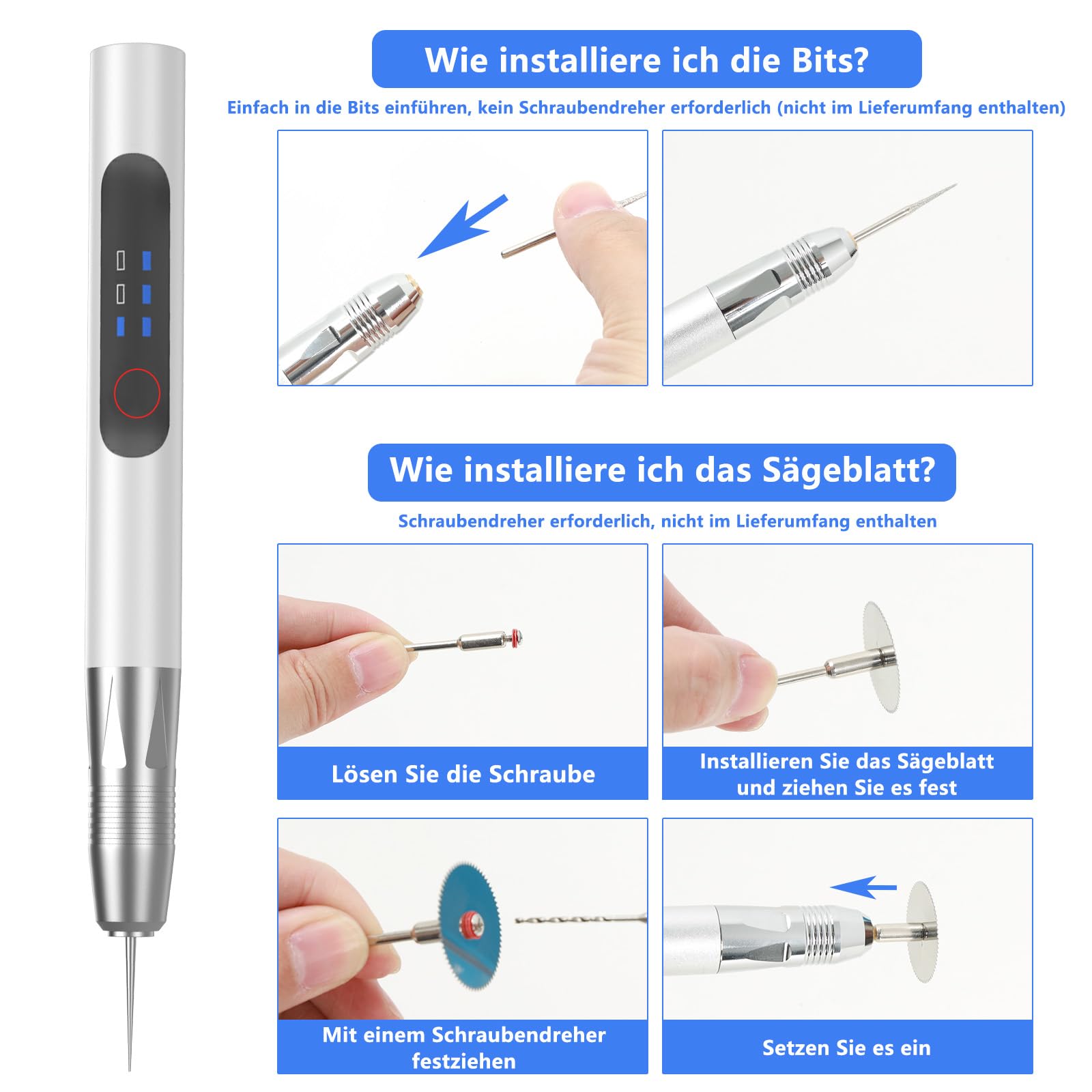 Wie installiere ich die Bits?

Einfach in die Bits einführen, kein Schraubendreher erforderlich (nicht im Lieferumfang enthalten)

Wie installiere ich das Sägeblatt?

Schraubendreher erforderlich, nicht im Lieferumfang enthalten

Lösen Sie die Schraube

Installieren Sie das Sägeblatt und ziehen Sie es fest

Mit einem Schraubendreher festziehen

Setzen Sie es ein