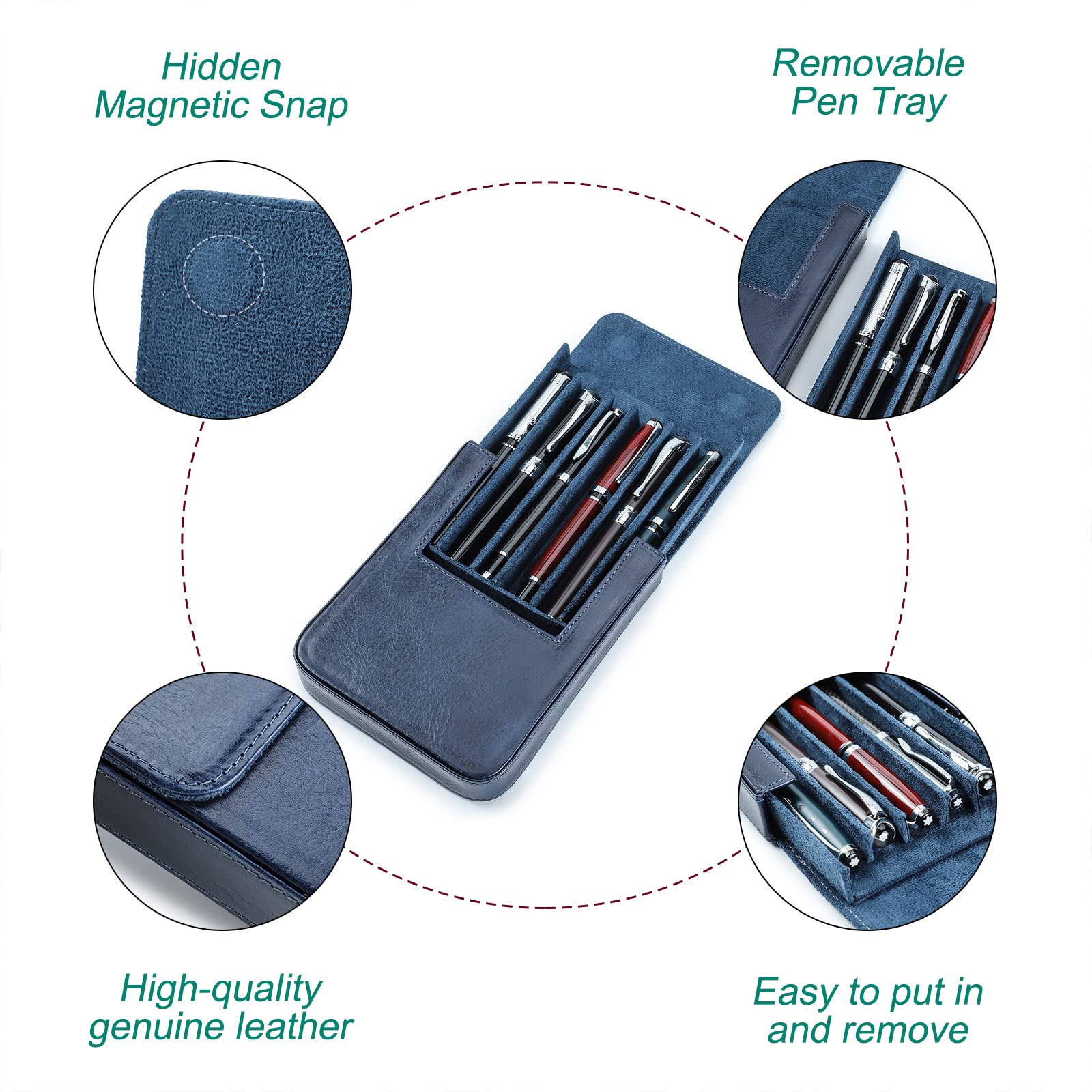 Hidden Magnetic Snap

Removable Pen Tray

High-quality genuine leather

Easy to put in and remove