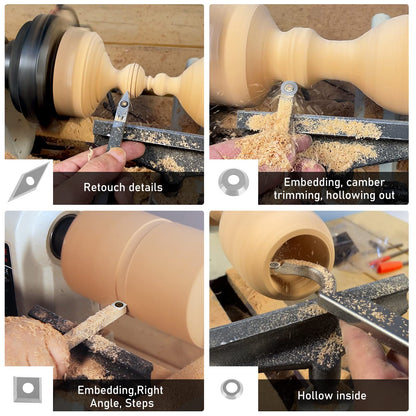 Retouch details

Embedding, camber trimming, hollowing out

Embedding,Right Angle, Steps

Hollow inside