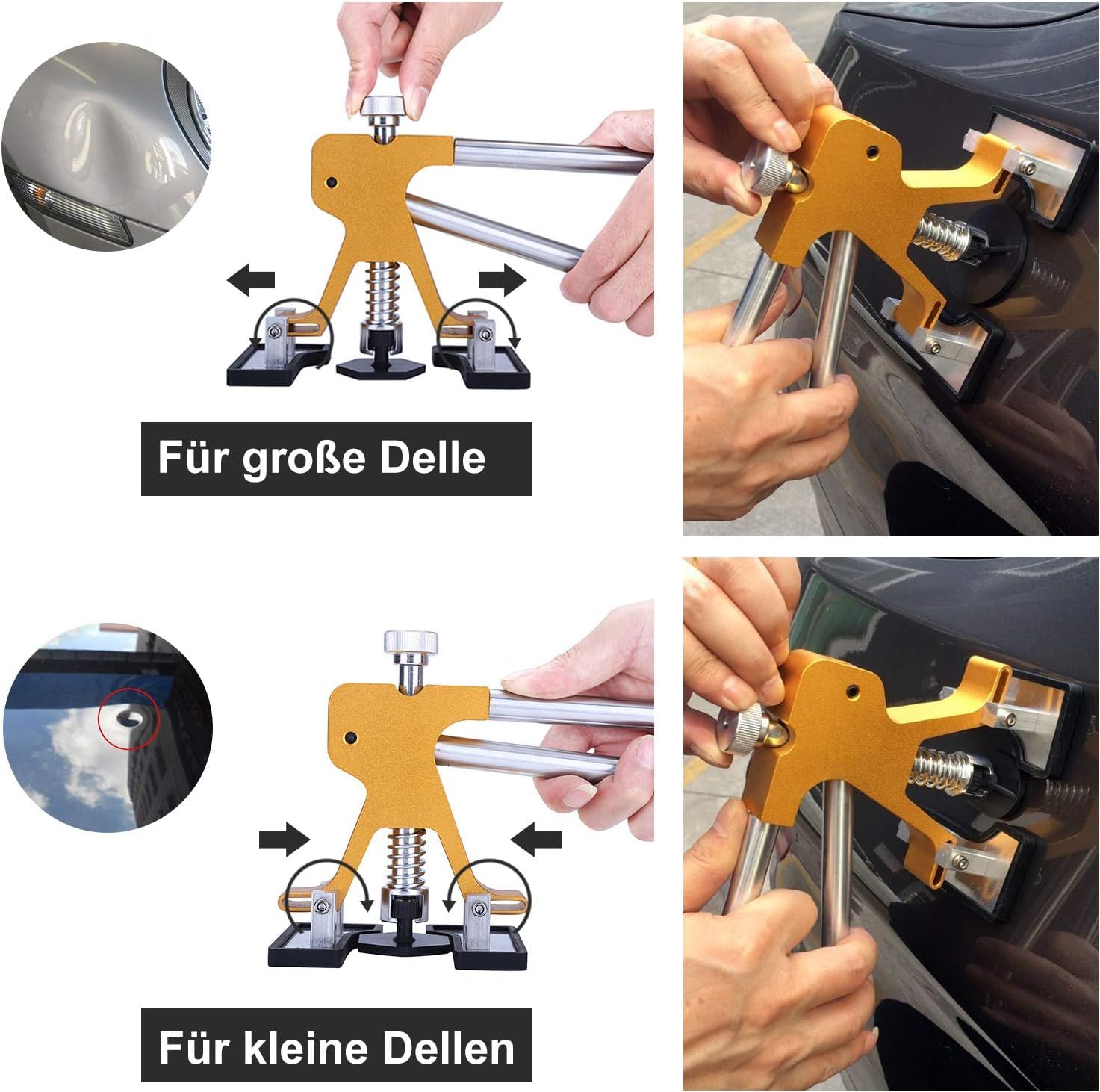 Für große Delle

Für kleine Dellen