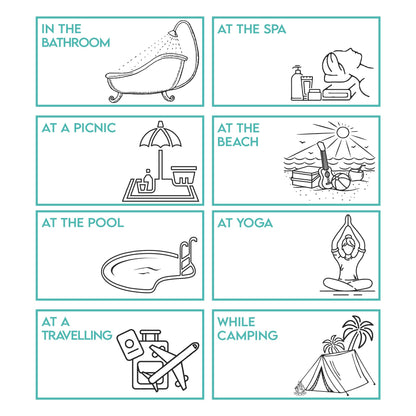 IN THE BATHROOM

AT THE SPA

AT A PICNIC

AT THE BEACH

AT THE POOL

AT YOGA

AT A TRAVELLING

WHILE CAMPING