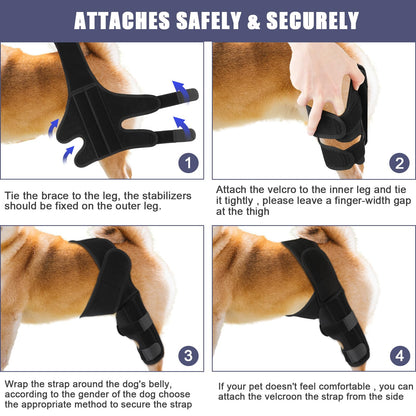 ATTACHES SAFELY & SECURELY

1

Tie the brace to the leg, the stabilizers should be fixed on the outer leg.

2

Attach the velcro to the inner leg and tie it tightly , please leave a finger-width gap at the thigh

3

Wrap the strap around the dog's belly, according to the gender of the dog choose the appropriate method to secure the strap

4

If your pet doesn't feel comfortable , you can attach the velcroon the strap from the side