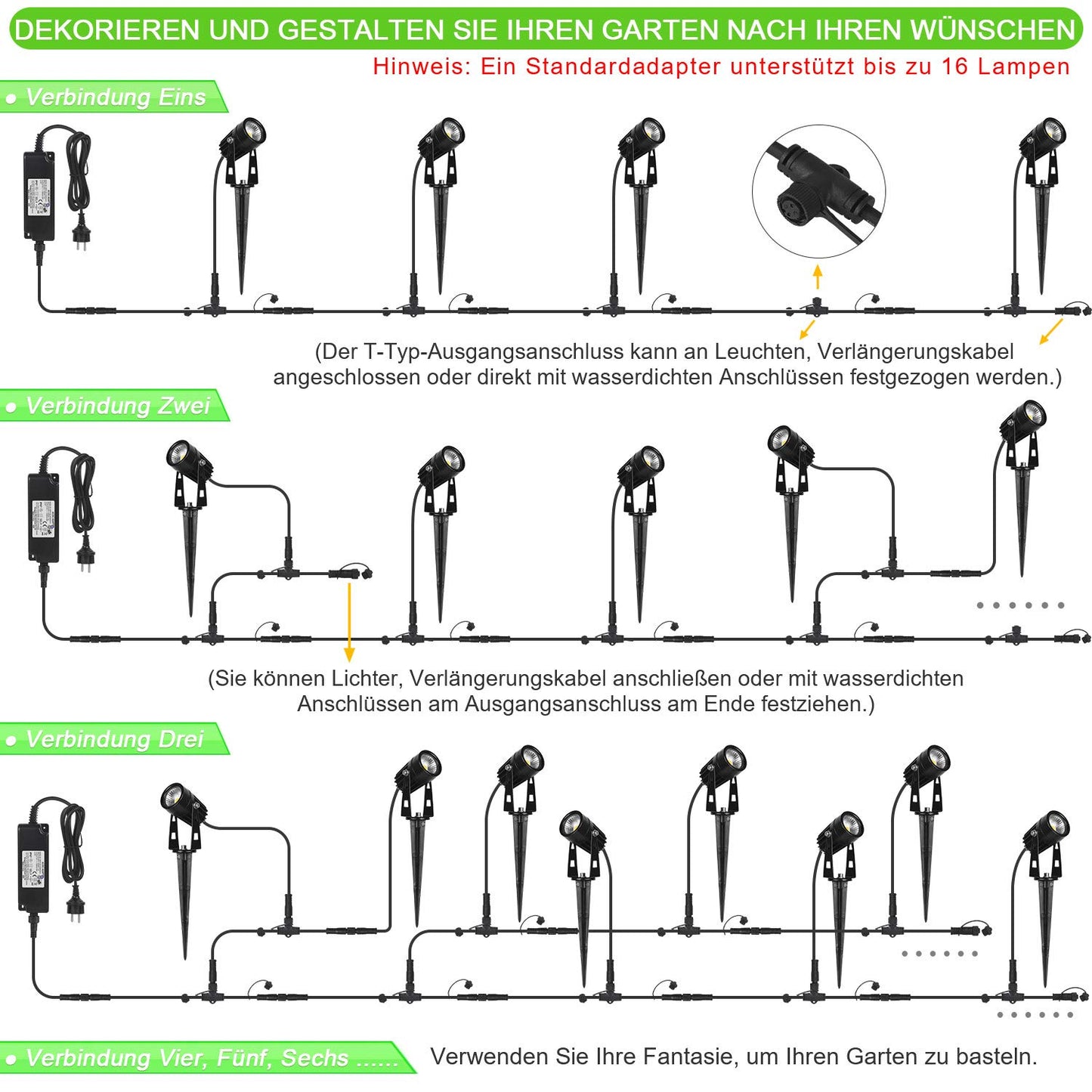 DEKORIEREN UND GESTALTEN SIE IHREN GARTEN NACH IHREN WÜNSCHEN

Hinweis: Ein Standardadapter unterstützt bis zu 16 Lampen

● Verbindung Eins

(Der T-Typ-Ausgangsanschluss kann an Leuchten, Verlängerungskabel angeschlossen oder direkt mit wasserdichten Anschlüssen festgezogen werden.)

● Verbindung Zwei

(Sie können Lichter, Verlängerungskabel anschließen oder mit wasserdichten Anschlüssen am Ausgangsanschluss am Ende festziehen.)

● Verbindung Drei

● Verbindung Vier, Fünf, Sechs ......

Verwenden Sie Ihre Fantasie, um Ihren Garten zu basteln.